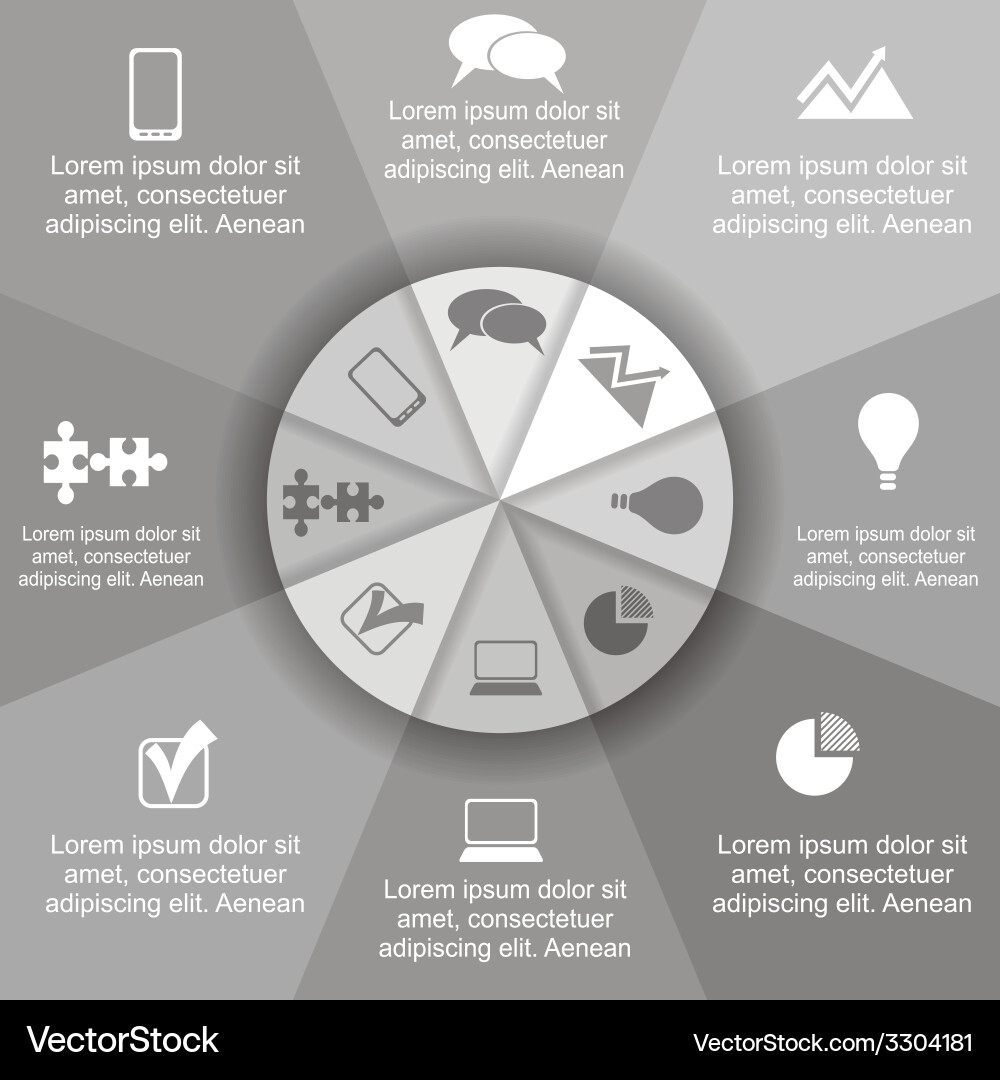 Lorem ipsum dolor sit amet, consectetuer adipiscing elit. Aenean

Lorem ipsum dolor sit amet, consectetuer adipiscing elit. Aenean

Lorem ipsum dolor sit amet, consectetuer adipiscing elit. Aenean

Lorem ipsum dolor sit amet, consectetuer adipiscing elit. Aenean

Lorem ipsum dolor sit amet, consectetuer adipiscing elit. Aenean

Lorem ipsum dolor sit amet, consectetuer adipiscing elit. Aenean

Lorem ipsum dolor sit amet, consectetuer adipiscing elit. Aenean

Lorem ipsum dolor sit amet, consectetuer adipiscing elit. Aenean

VectorStock

VectorStock.com/3304181