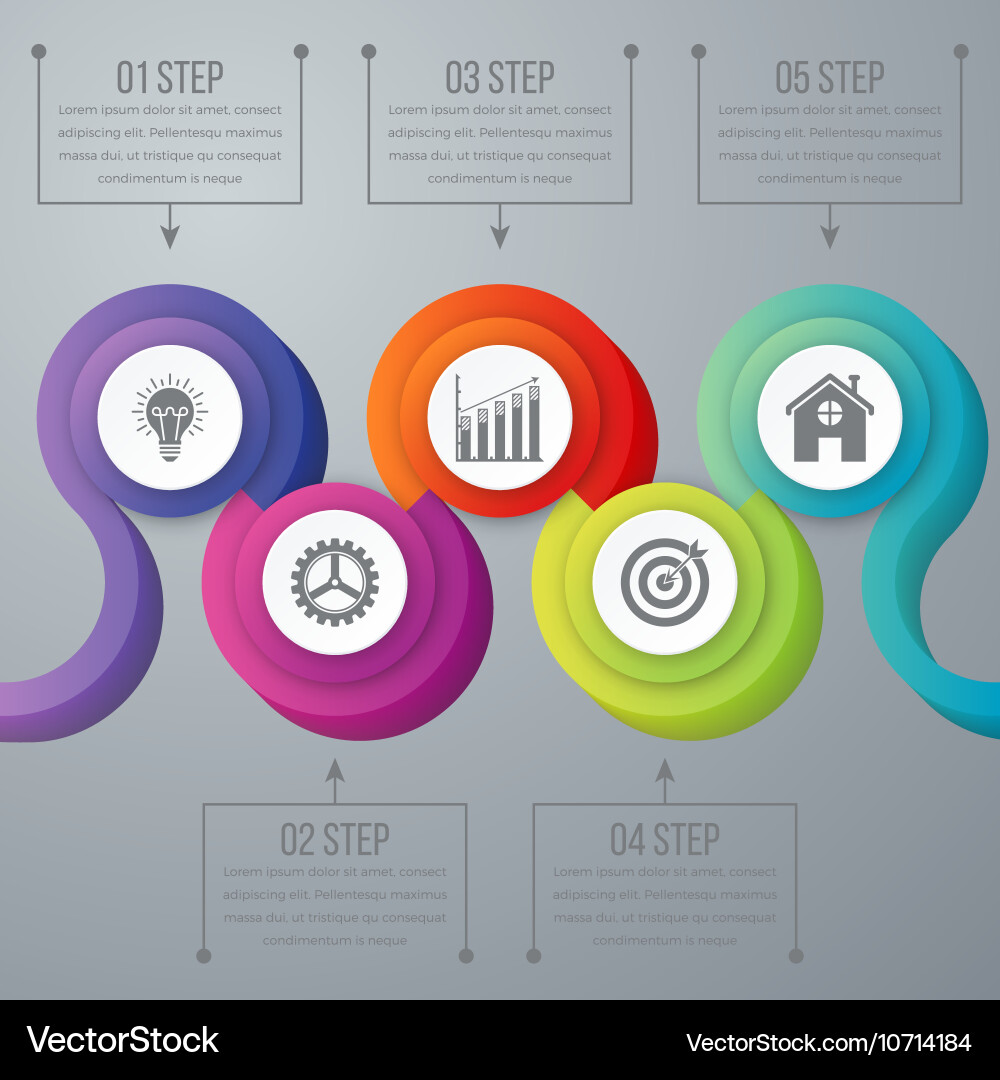 01 STEP
Lorem ipsum dolor sit amet, consect adipiscing elit. Pellentesqu maximus massa dui, ut tristique qu consequat condimentum is neque

03 STEP
Lorem ipsum dolor sit amet, consect adipiscing elit. Pellentesqu maximus massa dui, ut tristique qu consequat condimentum is neque

05 STEP
Lorem ipsum dolor sit amet, consect adipiscing elit. Pellentesqu maximus massa dui, ut tristique qu consequat condimentum is neque

02 STEP
Lorem ipsum dolor sit amet, consect adipiscing elit. Pellentesqu maximus massa dui, ut tristique qu consequat condimentum is neque

04 STEP
Lorem ipsum dolor sit amet, consect adipiscing elit. Pellentesqu maximus massa dui, ut tristique qu consequat condimentum is neque

VectorStock

VectorStock.com/10714184