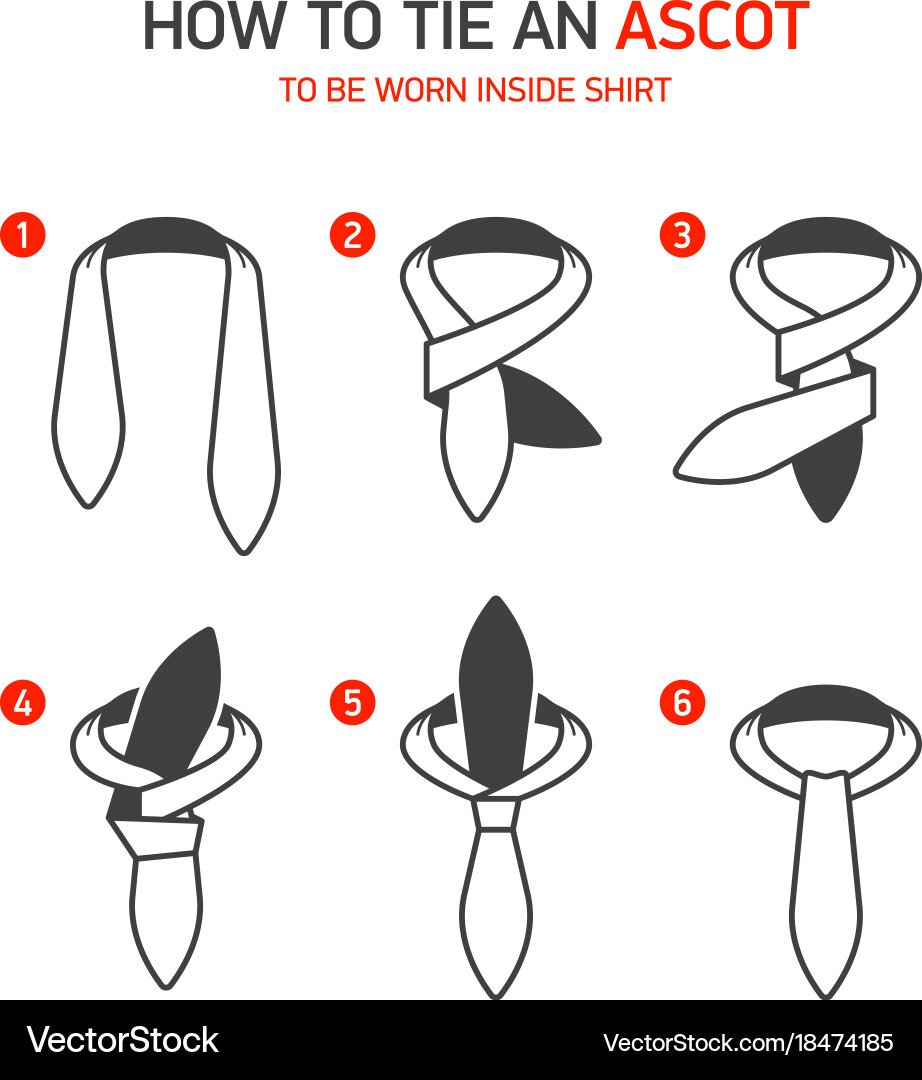 HOW TO TIE AN ASCOT

TO BE WORN INSIDE SHIRT

1

2

3

4

5

6

VectorStock

VectorStock.com/18474185