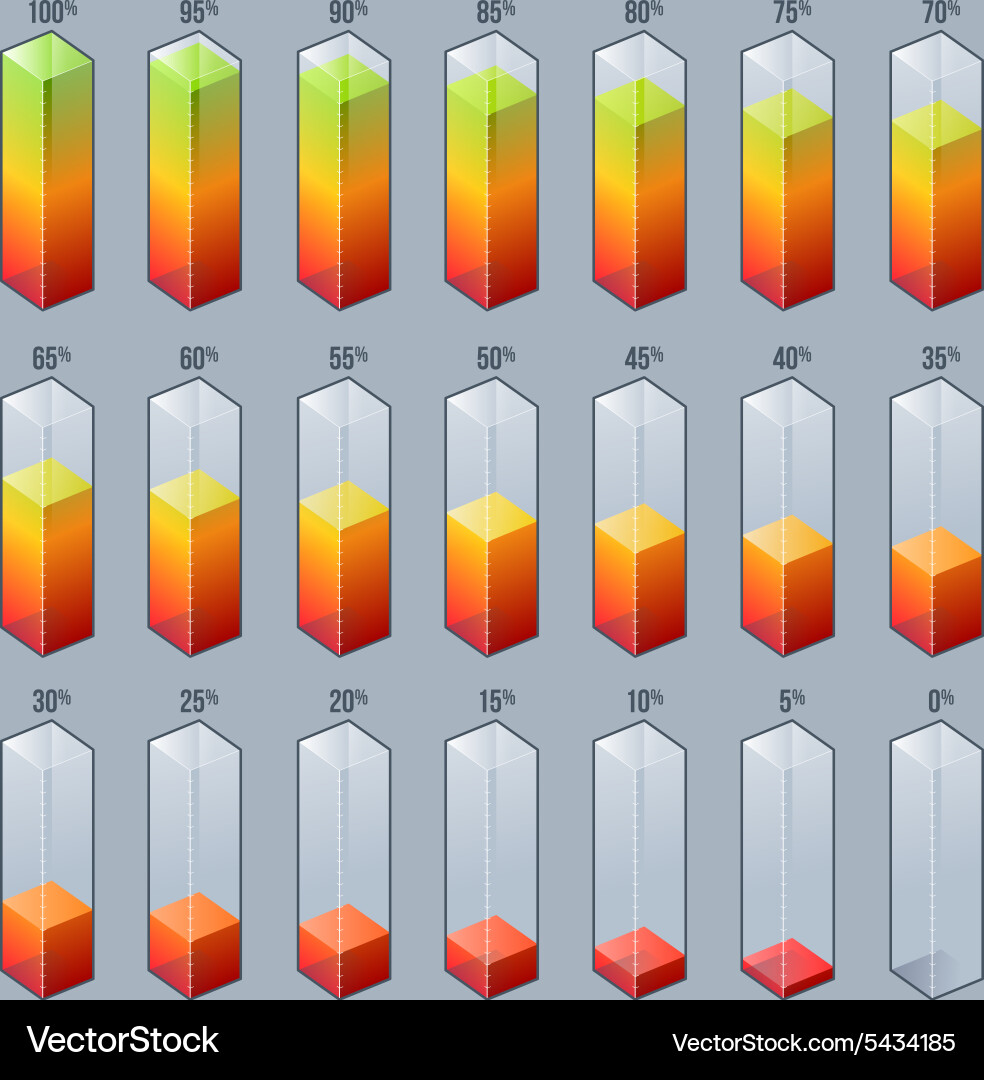 100%
95%
90%
85%
80%
75%
70%

65%
60%
55%
50%
45%
40%
35%

30%
25%
20%
15%
10%
5%
0%

VectorStock
VectorStock.com/5434185