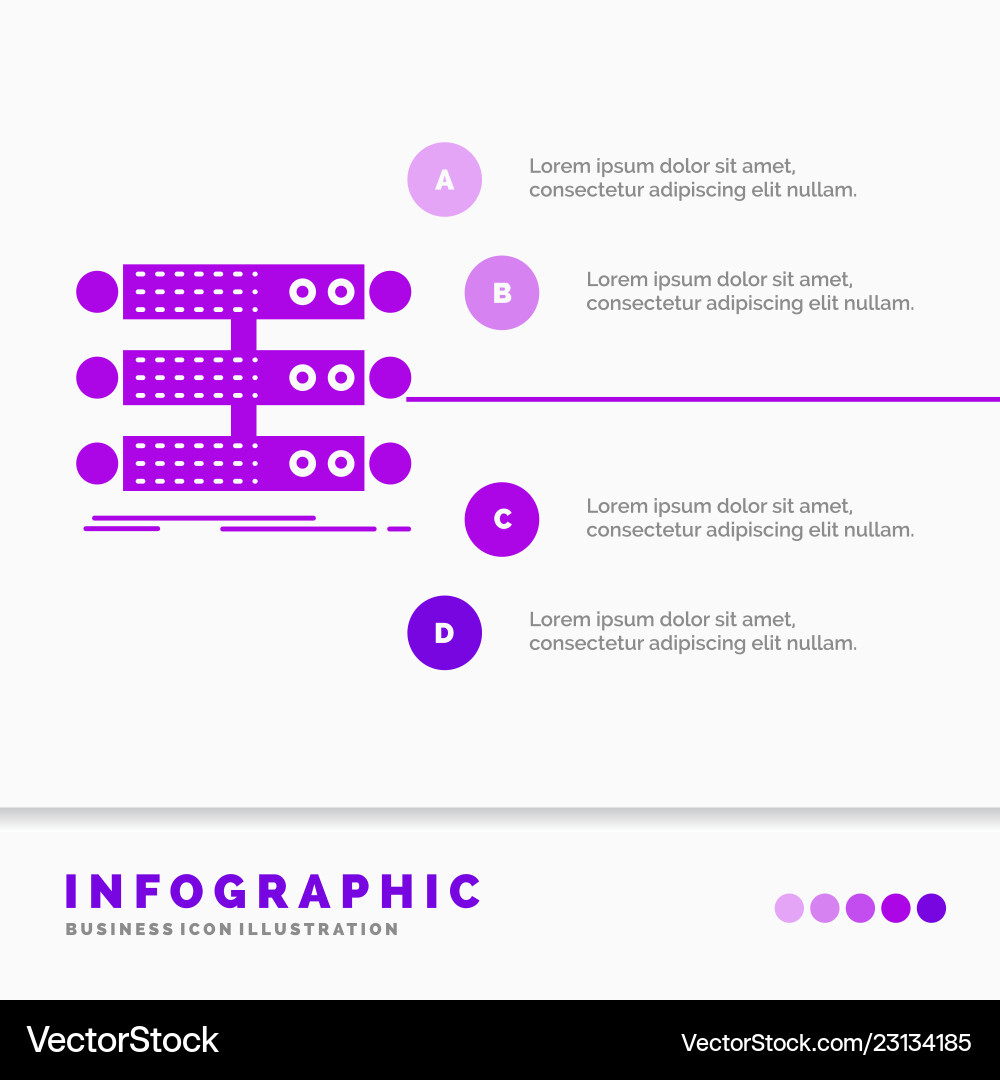 A

Lorem ipsum dolor sit amet, consectetur adipiscing elit nullam.

B

Lorem ipsum dolor sit amet, consectetur adipiscing elit nullam.

C

Lorem ipsum dolor sit amet, consectetur adipiscing elit nullam.

D

Lorem ipsum dolor sit amet, consectetur adipiscing elit nullam.

INFOGRAPHIC

BUSINESS ICON ILLUSTRATION

VectorStock

VectorStock.com/23134185