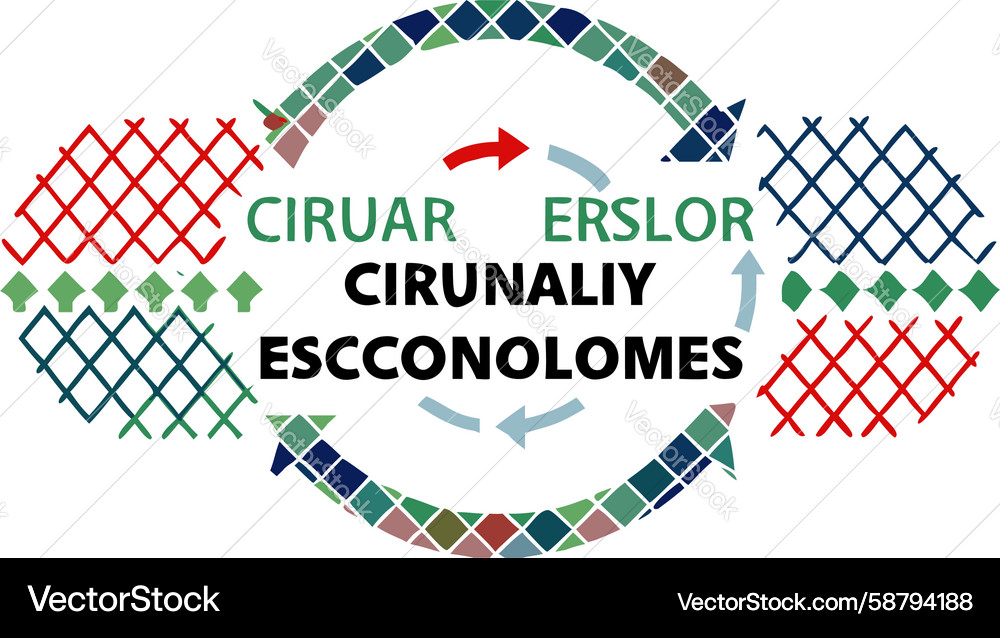 CIRUAR ERSLOR
CIRUNALIY
ESCCONOLOMES

VectorStock
VectorStock.com/58794188