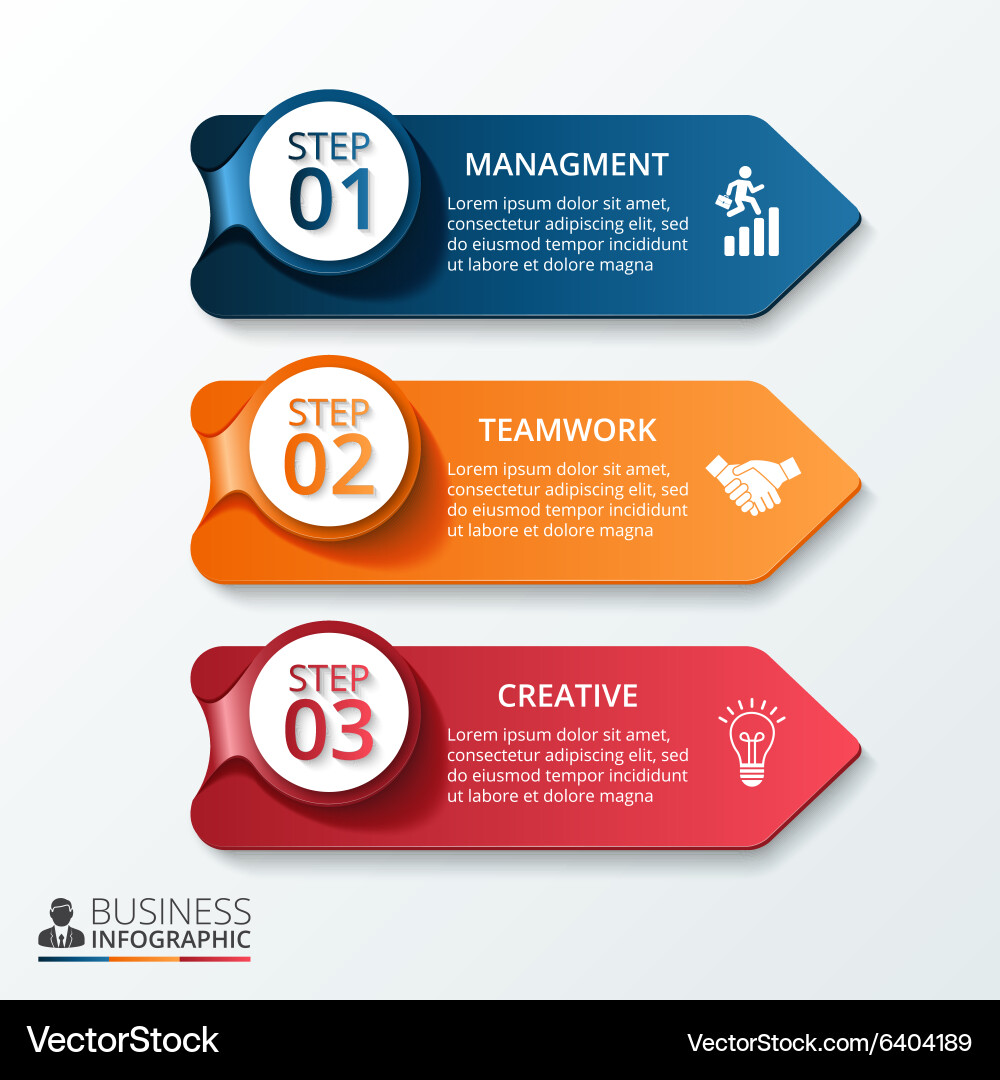 STEP 01

MANAGMENT

Lorem ipsum dolor sit amet, consectetur adipiscing elit, sed do eiusmod tempor incididunt ut labore et dolore magna

STEP 02

TEAMWORK

Lorem ipsum dolor sit amet, consectetur adipiscing elit, sed do eiusmod tempor incididunt ut labore et dolore magna

STEP 03

CREATIVE

Lorem ipsum dolor sit amet, consectetur adipiscing elit, sed do eiusmod tempor incididunt ut labore et dolore magna

BUSINESS INFOGRAPHIC

VectorStock

VectorStock.com/6404189