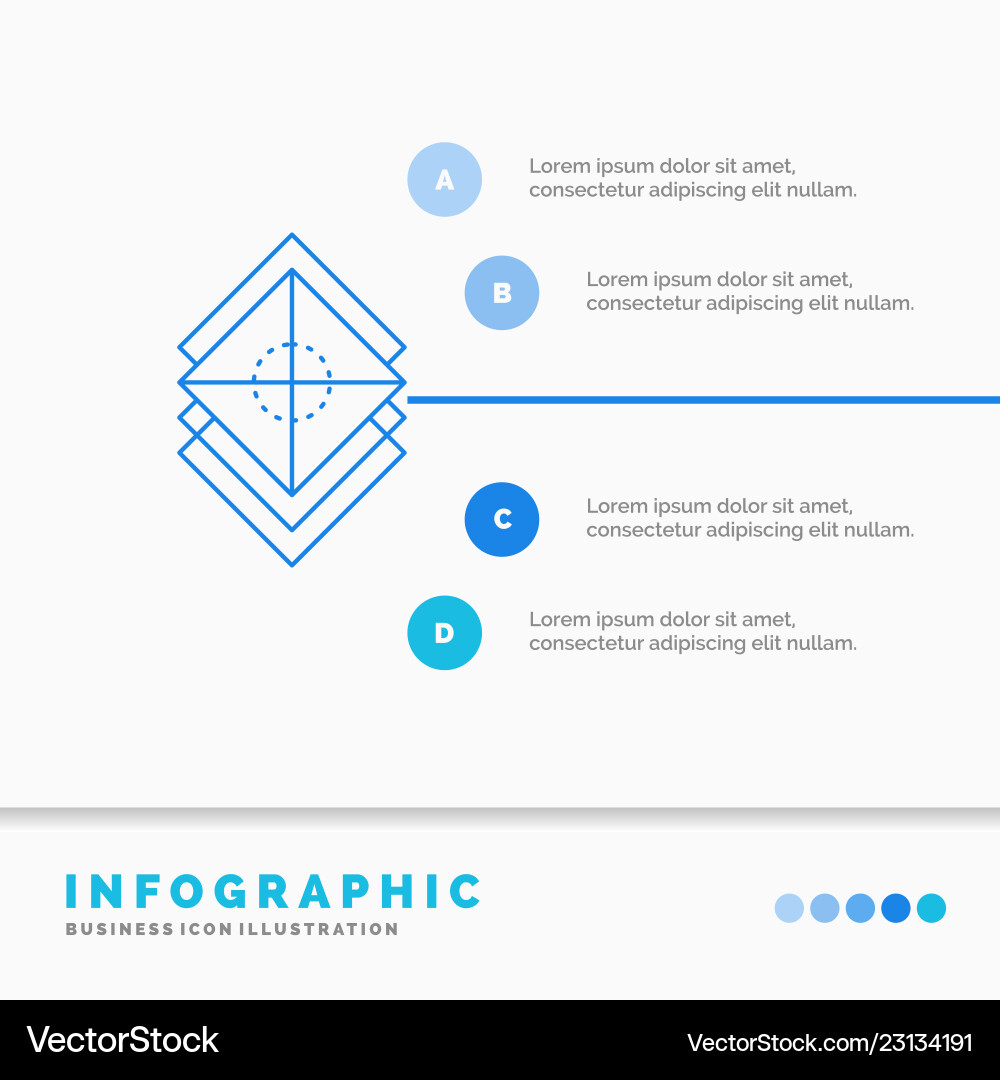 A

Lorem ipsum dolor sit amet, consectetur adipiscing elit nullam.

B

Lorem ipsum dolor sit amet, consectetur adipiscing elit nullam.

C

Lorem ipsum dolor sit amet, consectetur adipiscing elit nullam.

D

Lorem ipsum dolor sit amet, consectetur adipiscing elit nullam.

INFOGRAPHIC

BUSINESS ICON ILLUSTRATION

VectorStock

VectorStock.com/23134191