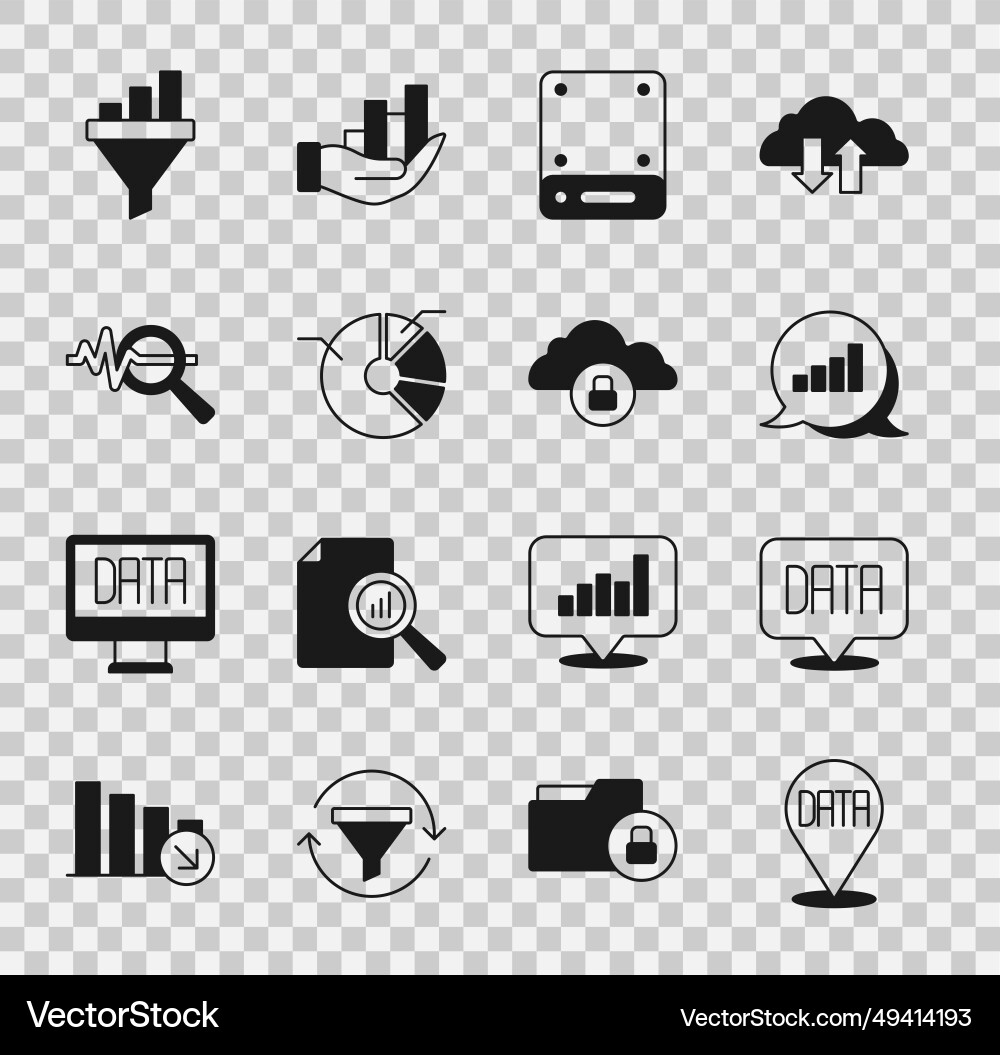 DATA

DATA

DATA

VectorStock®

VectorStock.com/49414193