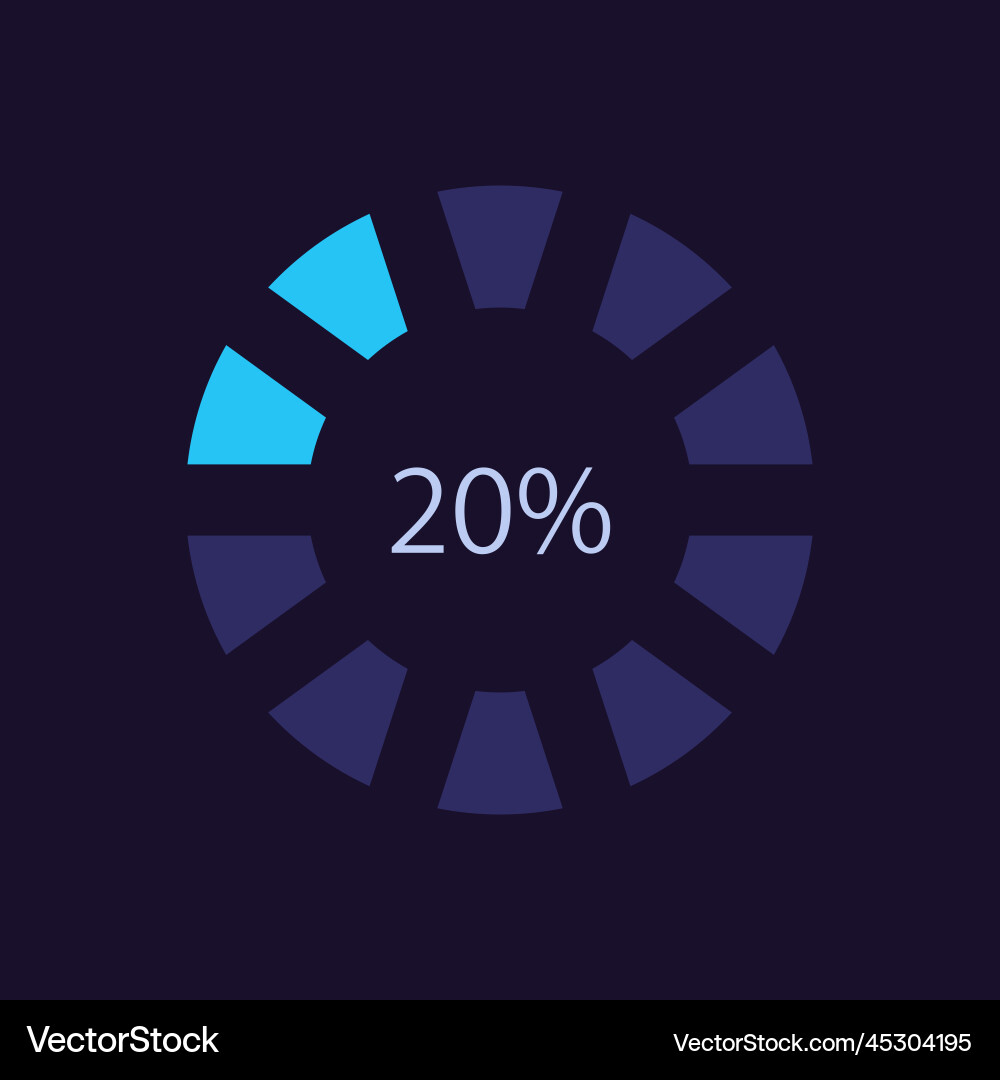 20%

VectorStock

VectorStock.com/45304195