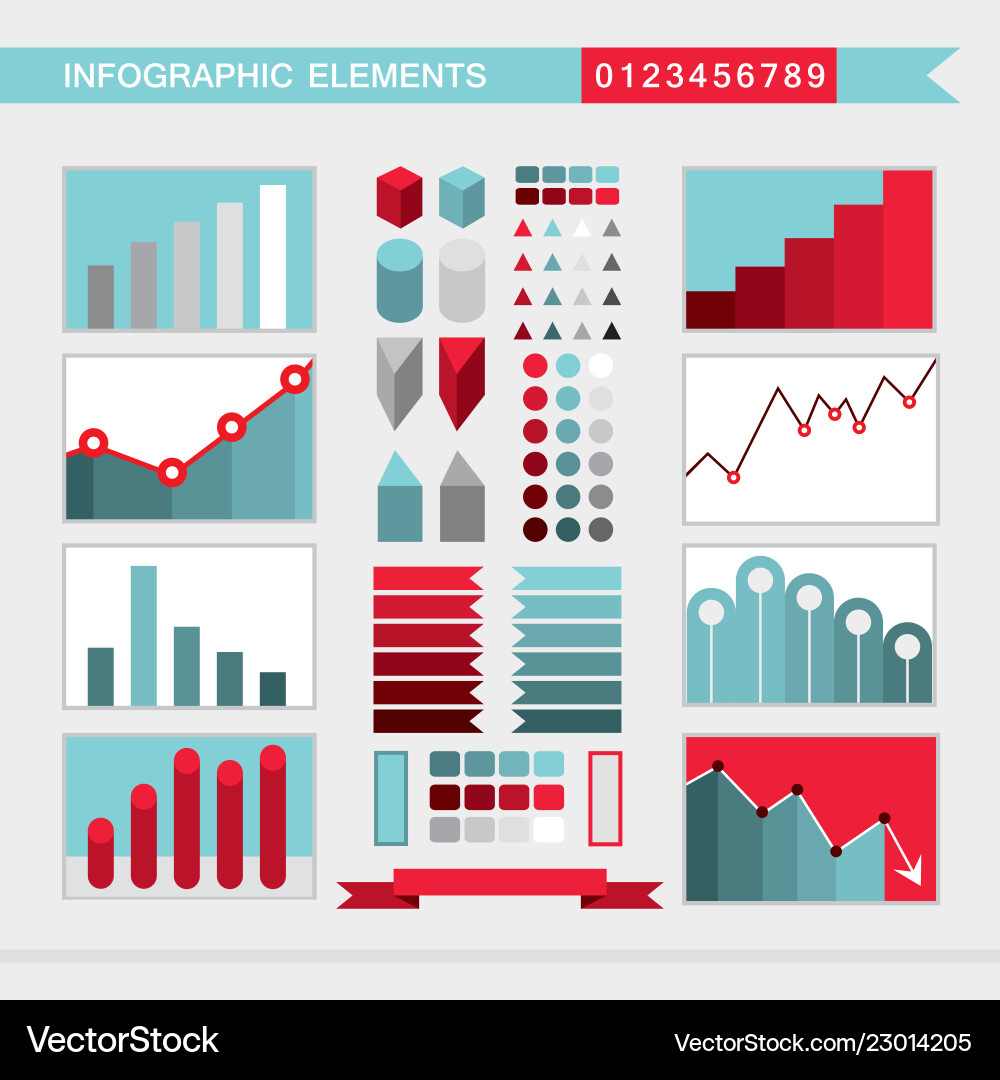 INFOGRAPHIC ELEMENTS 0123456789

VectorStock

VectorStock.com/23014205