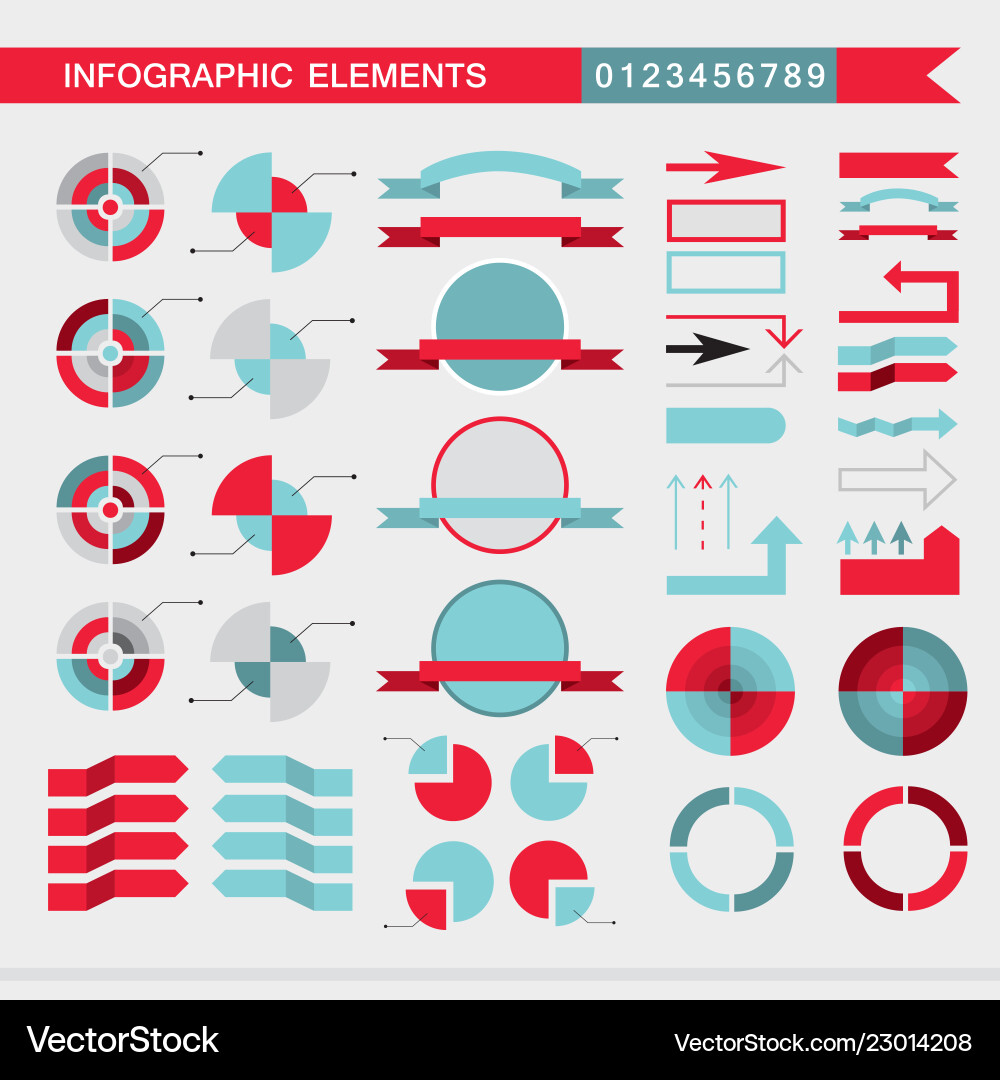 INFOGRAPHIC ELEMENTS 0123456789

VectorStock

VectorStock.com/23014208