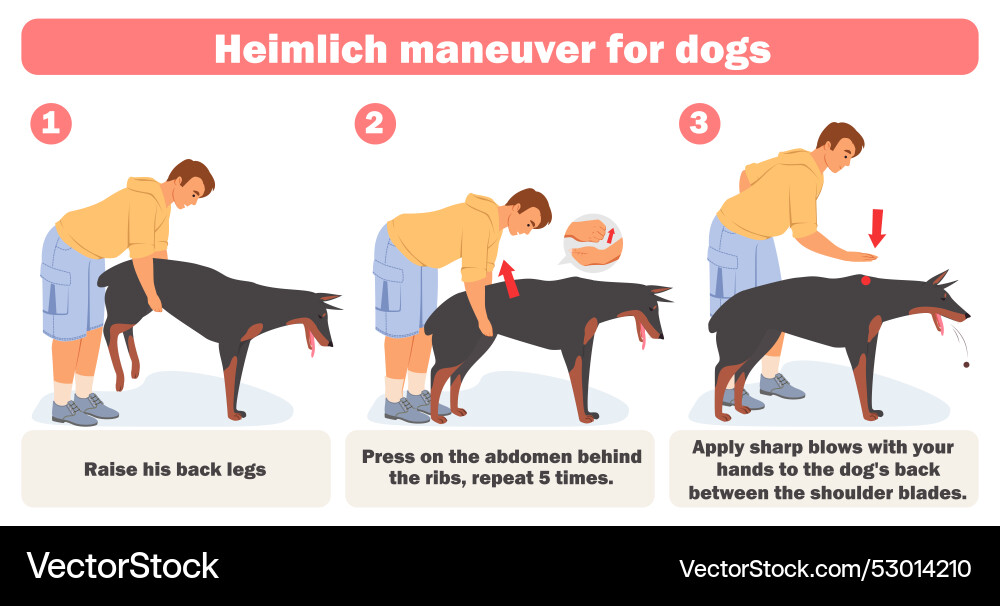 Heimlich maneuver for dogs

1

Raise his back legs

2

Press on the abdomen behind the ribs, repeat 5 times.

3

Apply sharp blows with your hands to the dog's back between the shoulder blades.

VectorStock

VectorStock.com/53014210