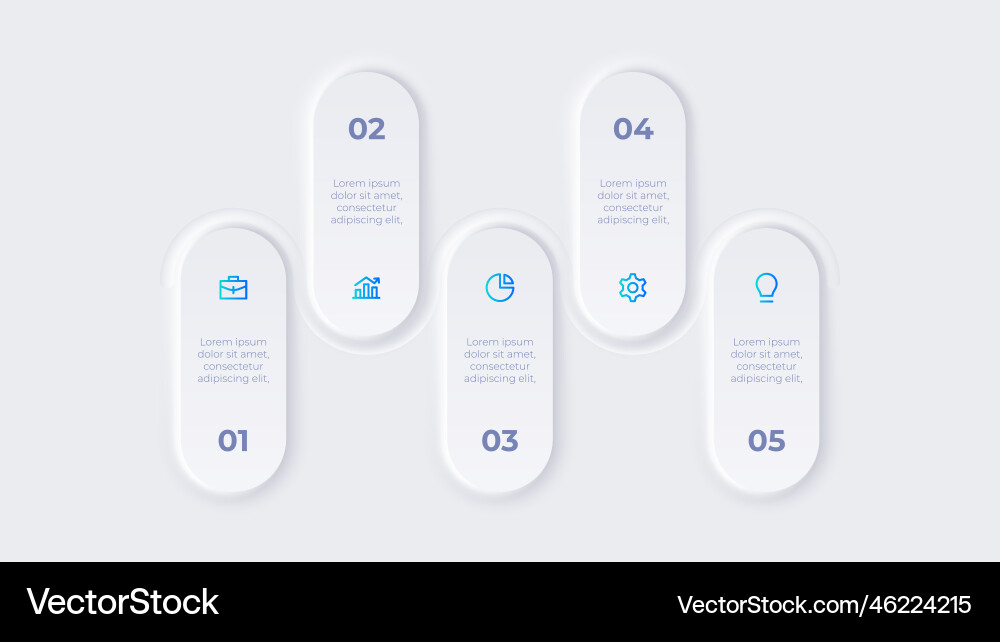 Lorem ipsum dolor sit amet, consectetur adipiscing elit,

01

02

Lorem ipsum dolor sit amet, consectetur adipiscing elit,

Lorem ipsum dolor sit amet, consectetur adipiscing elit,

03

04

Lorem ipsum dolor sit amet, consectetur adipiscing elit,

Lorem ipsum dolor sit amet, consectetur adipiscing elit,

05

VectorStock

VectorStock.com/46224215