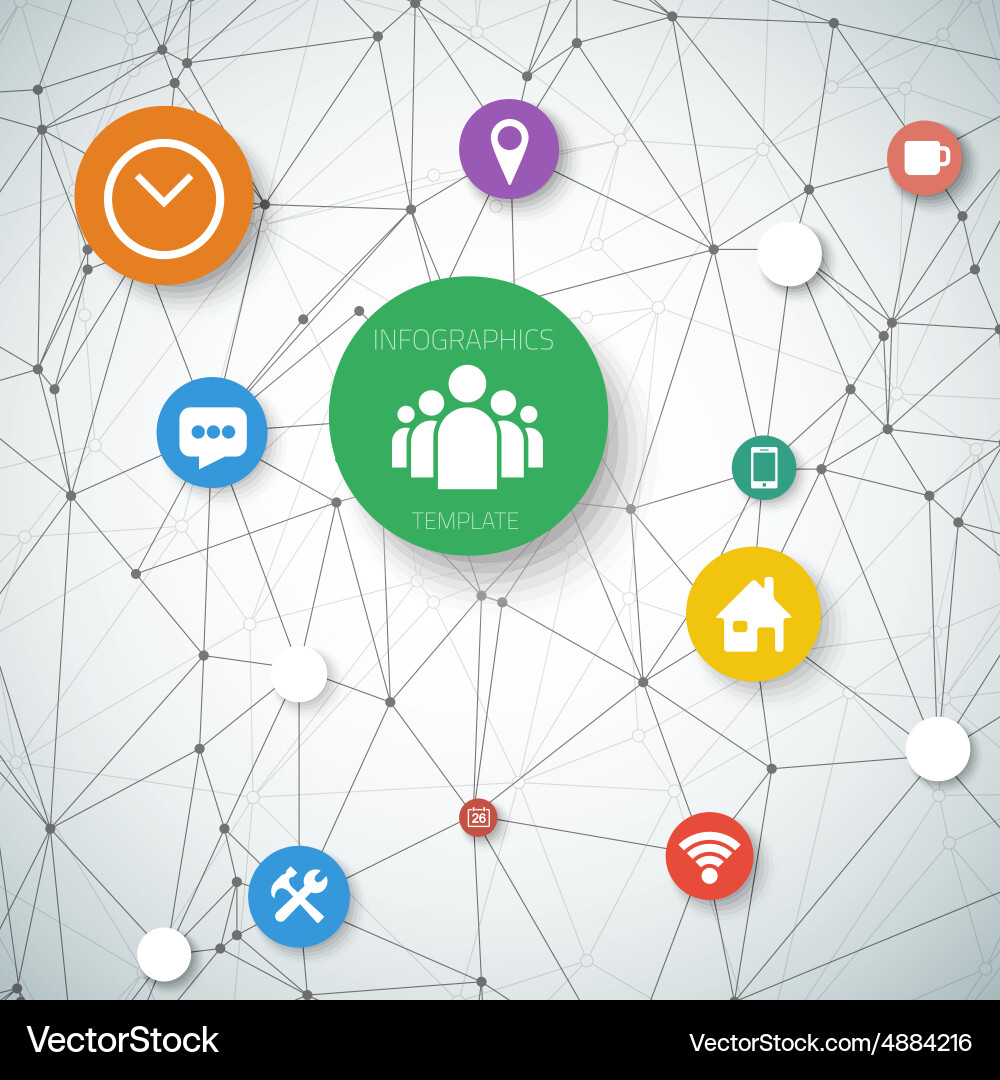 INFOGRAPHICS
TEMPLATE

26

VectorStock
VectorStock.com/4884216