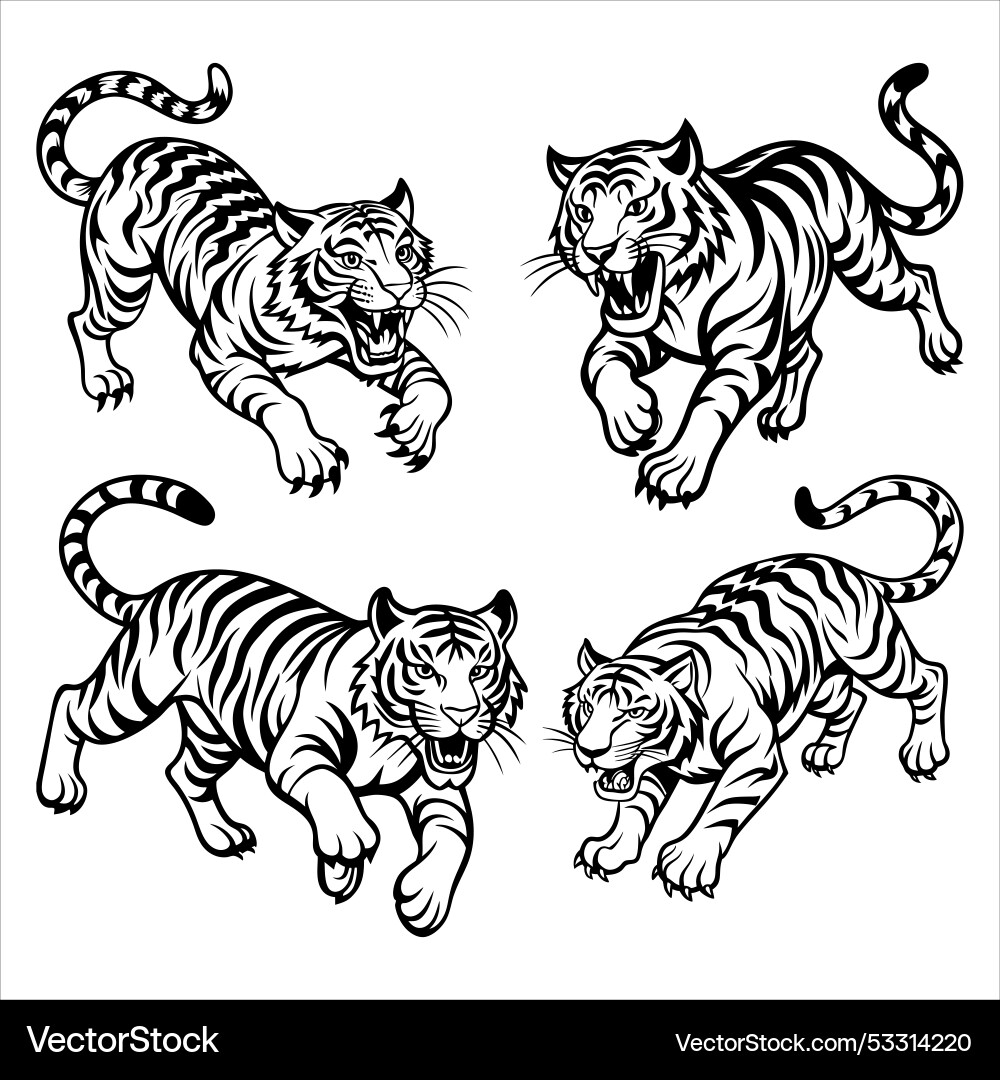 VectorStock®

VectorStock.com/53314220