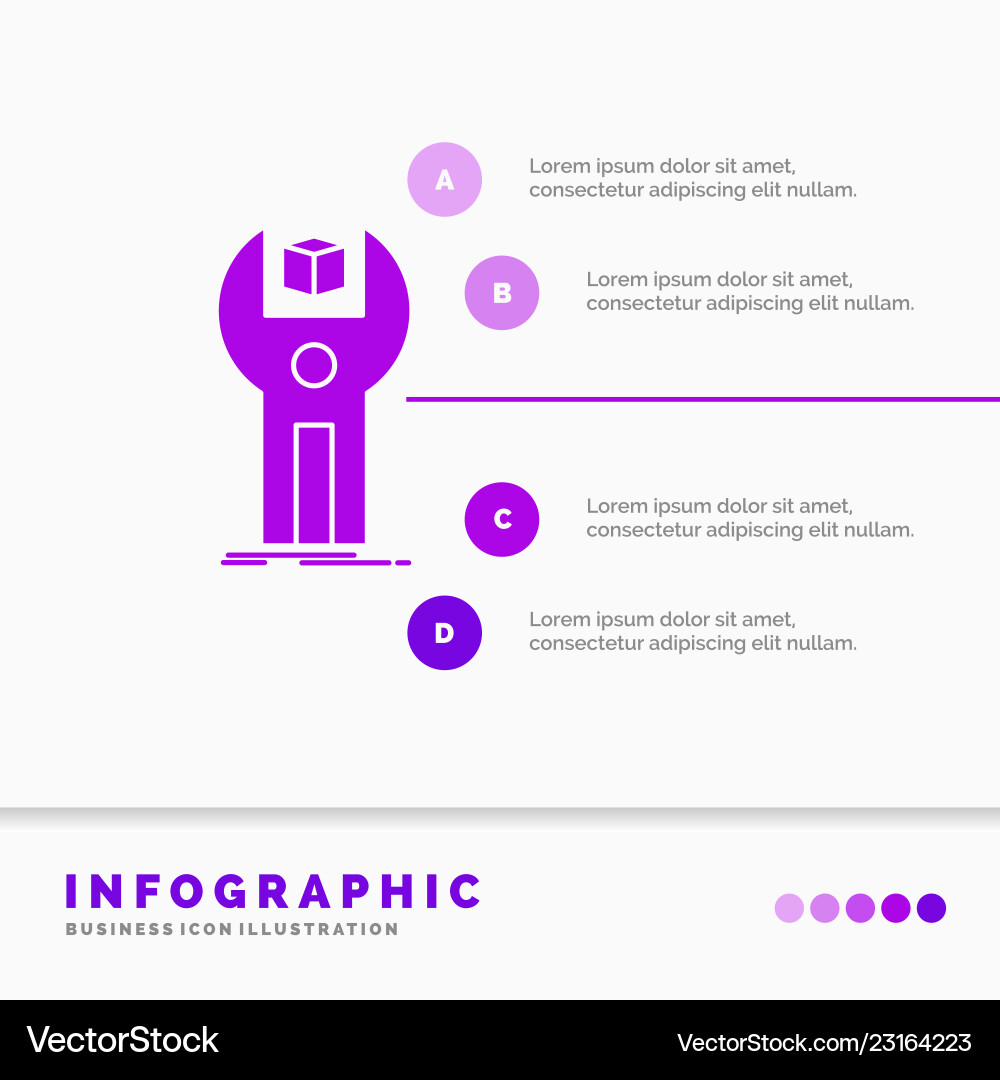 A

Lorem ipsum dolor sit amet, consectetur adipiscing elit nullam.

B

Lorem ipsum dolor sit amet, consectetur adipiscing elit nullam.

C

Lorem ipsum dolor sit amet, consectetur adipiscing elit nullam.

D

Lorem ipsum dolor sit amet, consectetur adipiscing elit nullam.

INFOGRAPHIC

BUSINESS ICON ILLUSTRATION

VectorStock

VectorStock.com/23164223