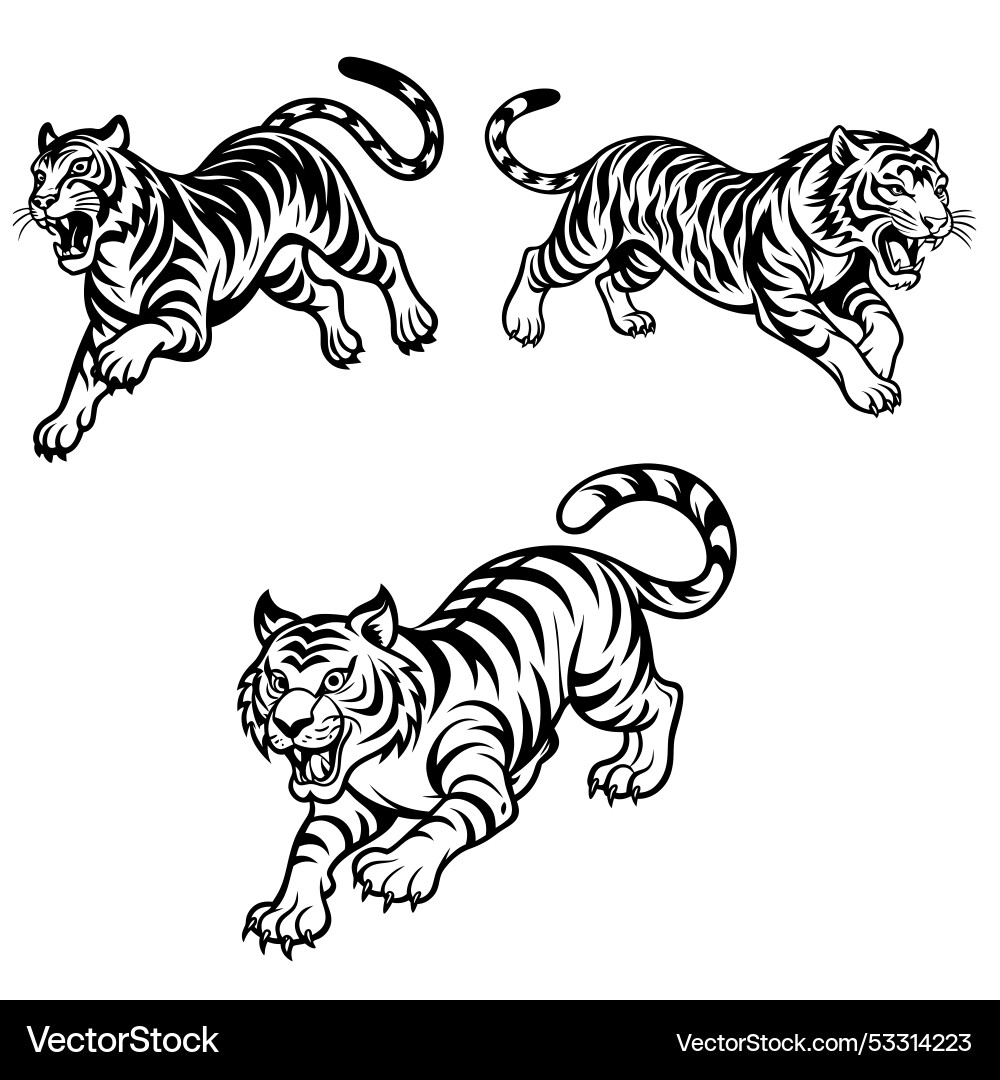 VectorStock®
VectorStock.com/53314223