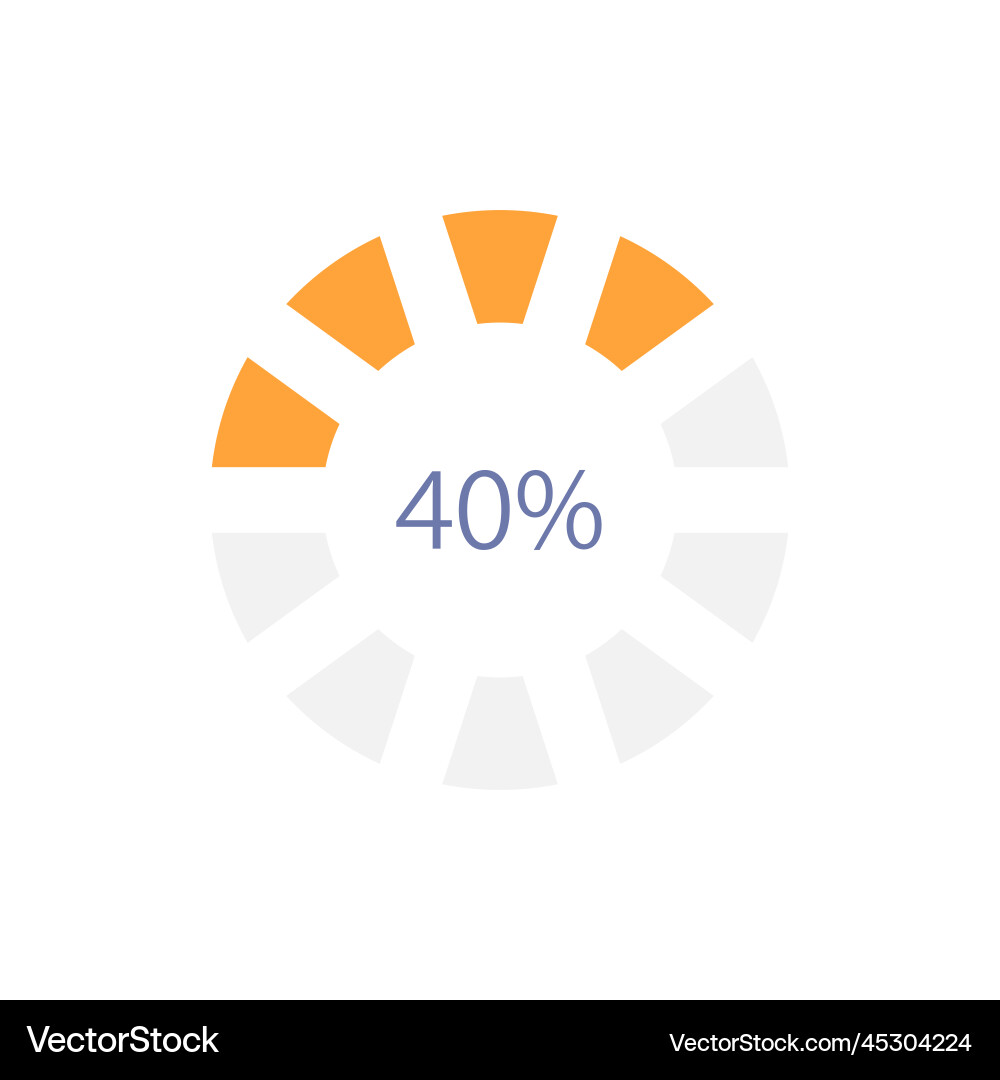 40%

VectorStock

VectorStock.com/45304224