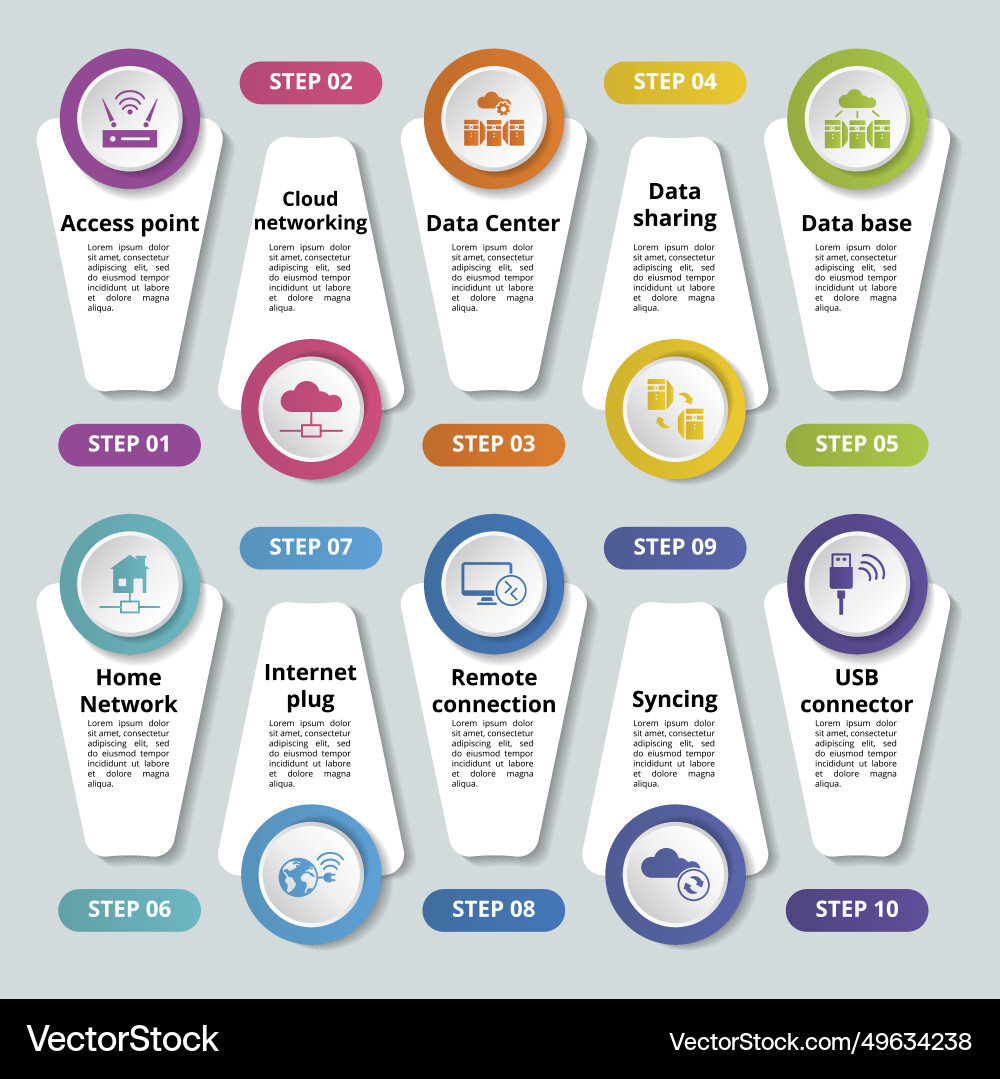 Access point
Lorem ipsum dolor sit amet, consectetur adipiscing elit, sed do eiusmod tempor incididunt ut labore et dolore magna aliqua.

STEP 01

STEP 02

Cloud networking
Lorem ipsum dolor sit amet, consectetur adipiscing elit, sed do eiusmod tempor incididunt ut labore et dolore magna aliqua.

Data Center
Lorem ipsum dolor sit amet, consectetur adipiscing elit, sed do eiusmod tempor incididunt ut labore et dolore magna aliqua.

STEP 03

STEP 04

Data sharing
Lorem ipsum dolor sit amet, consectetur adipiscing elit, sed do eiusmod tempor incididunt ut labore et dolore magna aliqua.

Data base
Lorem ipsum dolor sit amet, consectetur adipiscing elit, sed do eiusmod tempor incididunt ut labore et dolore magna aliqua.

STEP 05

Home Network
Lorem ipsum dolor sit amet, consectetur adipiscing elit, sed do eiusmod tempor incididunt ut labore et dolore magna aliqua.

STEP 06

STEP 07

Internet plug
Lorem ipsum dolor sit amet, consectetur adipiscing elit, sed do eiusmod tempor incididunt ut labore et dolore magna aliqua.

Remote connection
Lorem ipsum dolor sit amet, consectetur adipiscing elit, sed do eiusmod tempor incididunt ut labore et dolore magna aliqua.

STEP 08

STEP 09

Syncing
Lorem ipsum dolor sit amet, consectetur adipiscing elit, sed do eiusmod tempor incididunt ut labore et dolore magna aliqua.

USB connector
Lorem ipsum dolor sit amet, consectetur adipiscing elit, sed do eiusmod tempor incididunt ut labore et dolore magna aliqua.

STEP 10

VectorStock

VectorStock.com/49634238