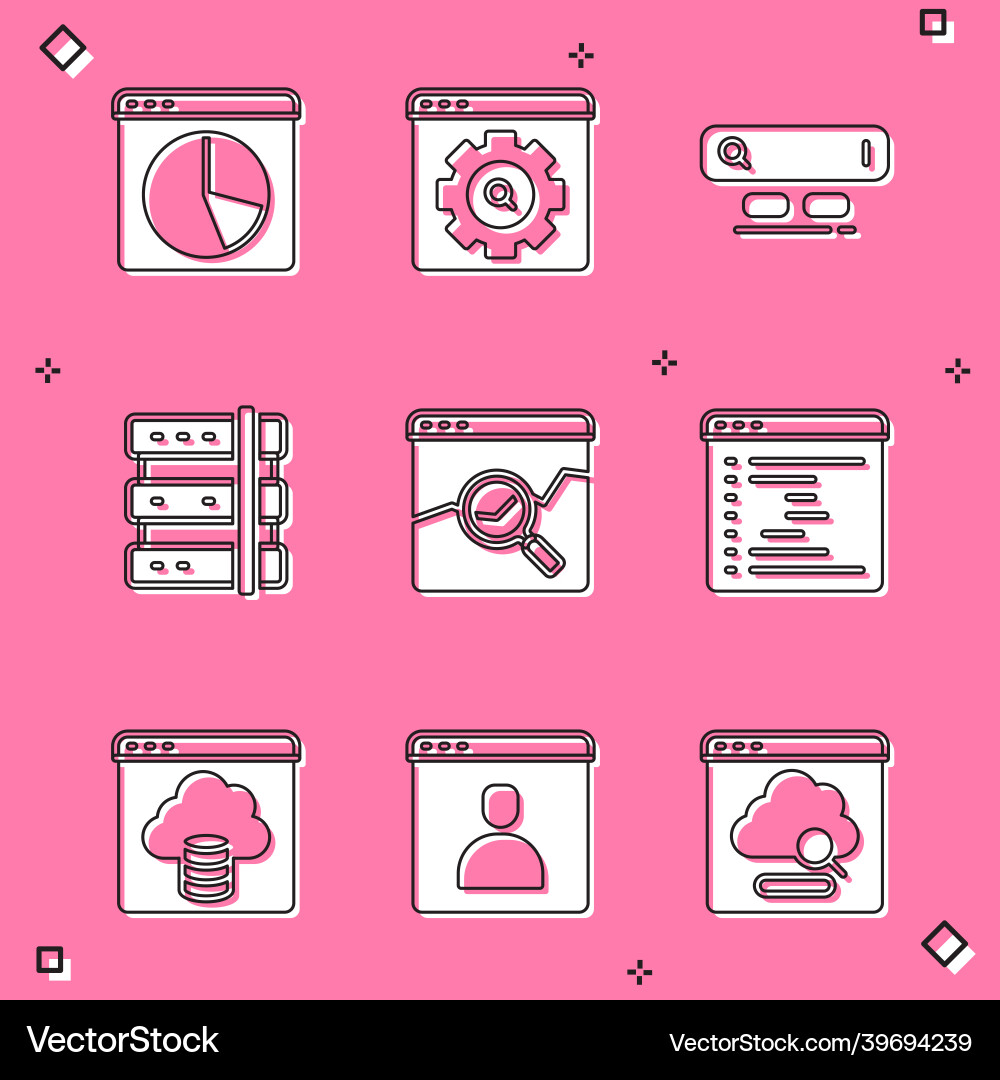 VectorStock

VectorStock.com/39694239