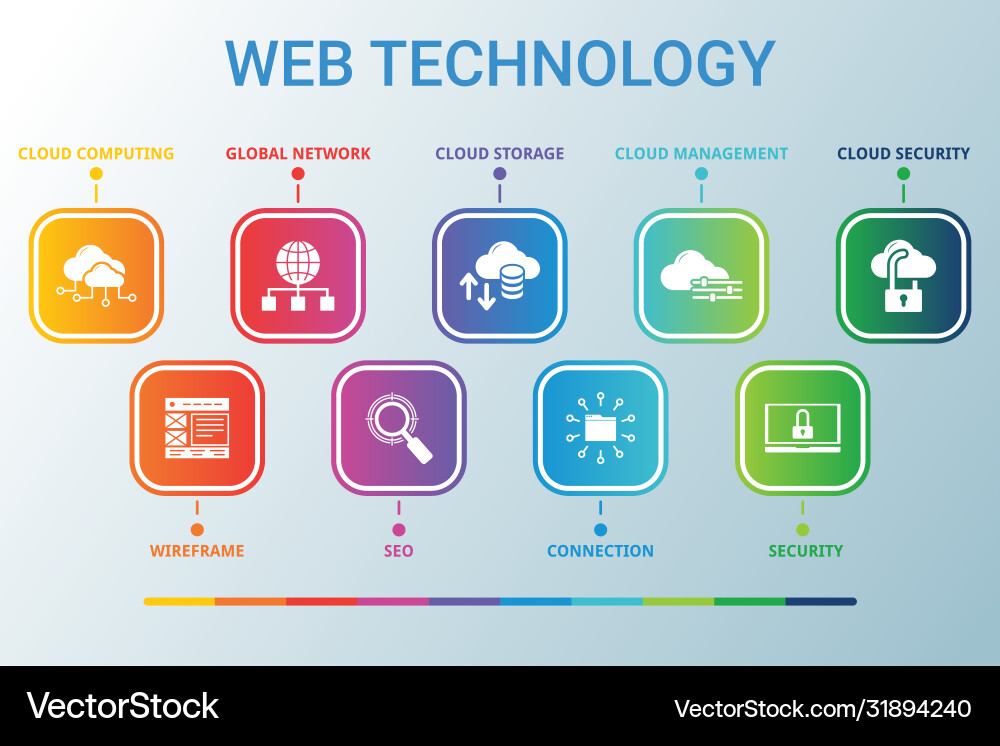 WEB TECHNOLOGY

CLOUD COMPUTING

GLOBAL NETWORK

CLOUD STORAGE

CLOUD MANAGEMENT

CLOUD SECURITY

WIREFRAME

SEO

CONNECTION

SECURITY

VectorStock

VectorStock.com/31894240