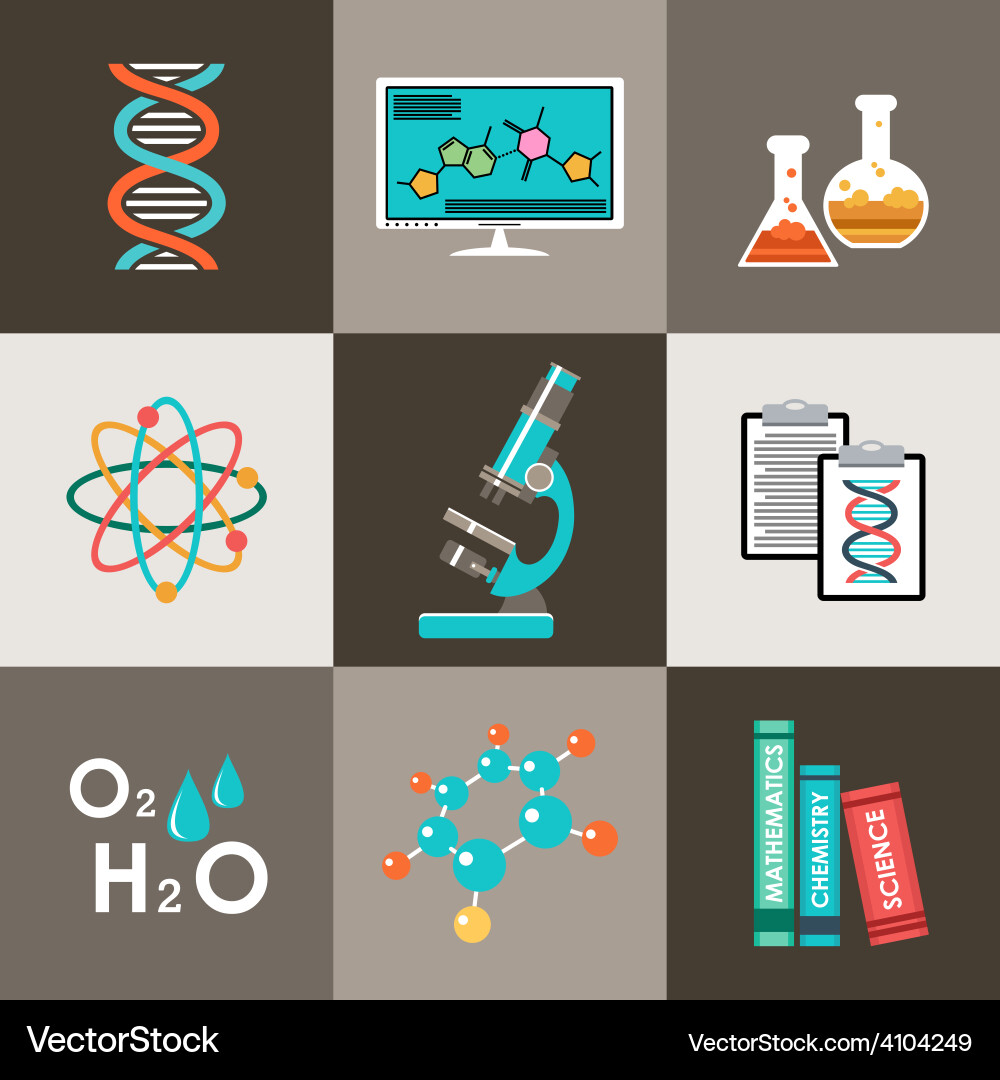 $O_2$

$H_2O$

MATHEMATICS

CHEMISTRY

SCIENCE

VectorStock

VectorStock.com/4104249