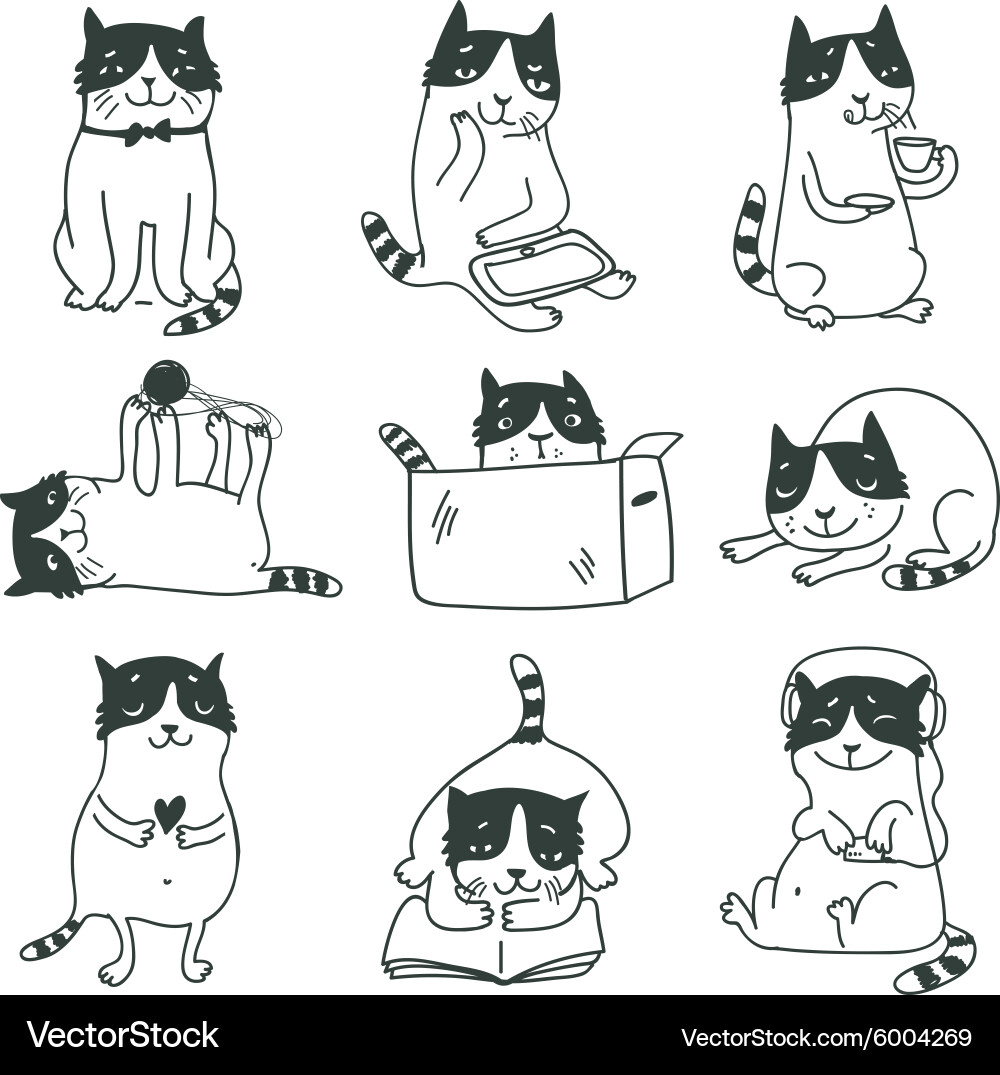 VectorStock®

VectorStock.com/6004269