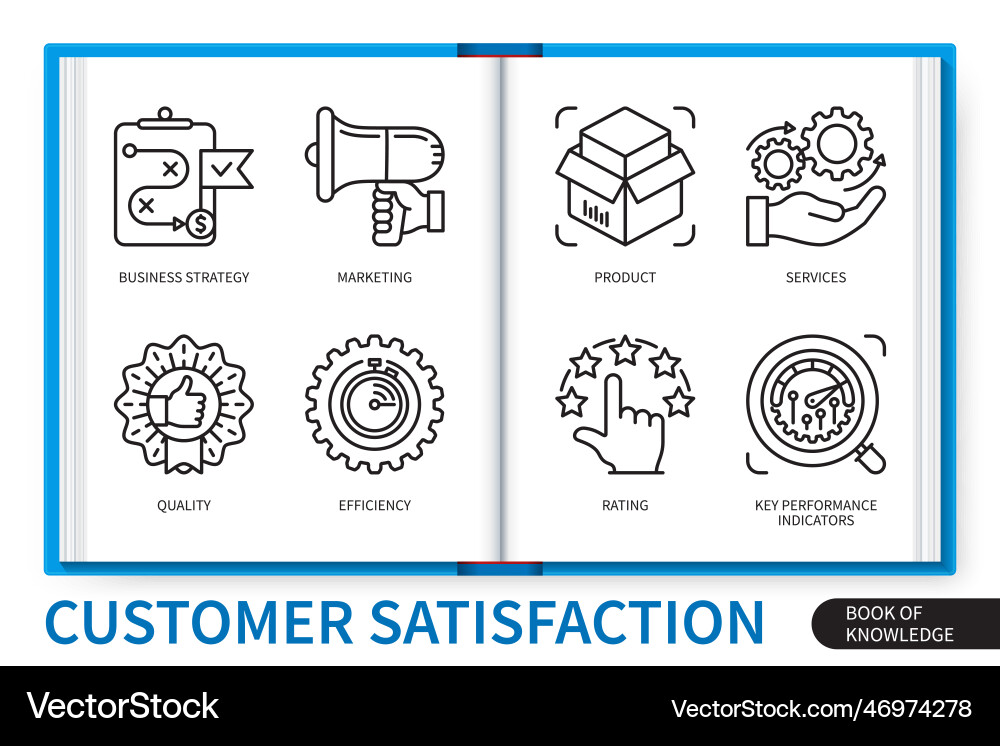 BUSINESS STRATEGY

MARKETING

QUALITY

EFFICIENCY

PRODUCT

SERVICES

RATING

KEY PERFORMANCE INDICATORS

CUSTOMER SATISFACTION

BOOK OF KNOWLEDGE

VectorStock

VectorStock.com/46974278