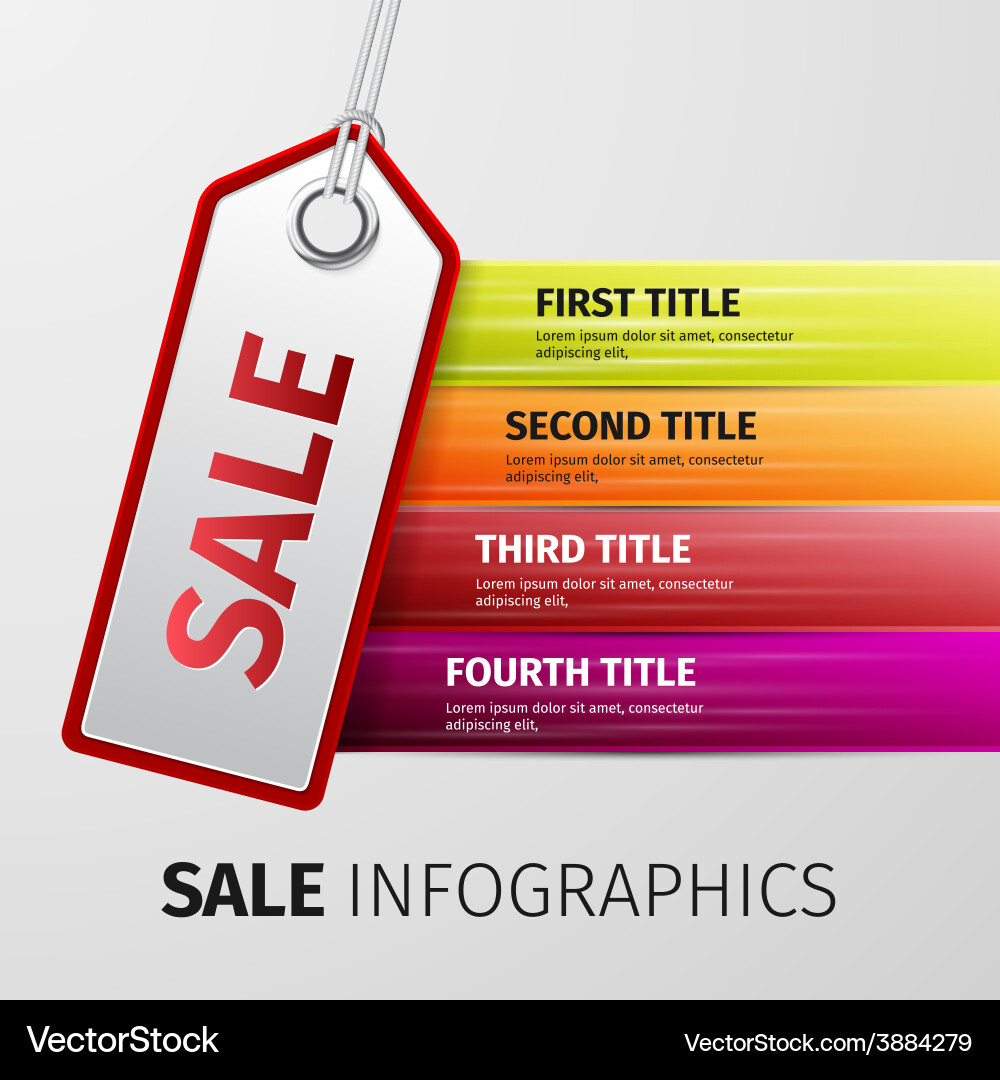 SALE

FIRST TITLE
Lorem ipsum dolor sit amet, consectetur adipiscing elit,

SECOND TITLE
Lorem ipsum dolor sit amet, consectetur adipiscing elit,

THIRD TITLE
Lorem ipsum dolor sit amet, consectetur adipiscing elit,

FOURTH TITLE
Lorem ipsum dolor sit amet, consectetur adipiscing elit,

SALE INFOGRAPHICS

VectorStock

VectorStock.com/3884279