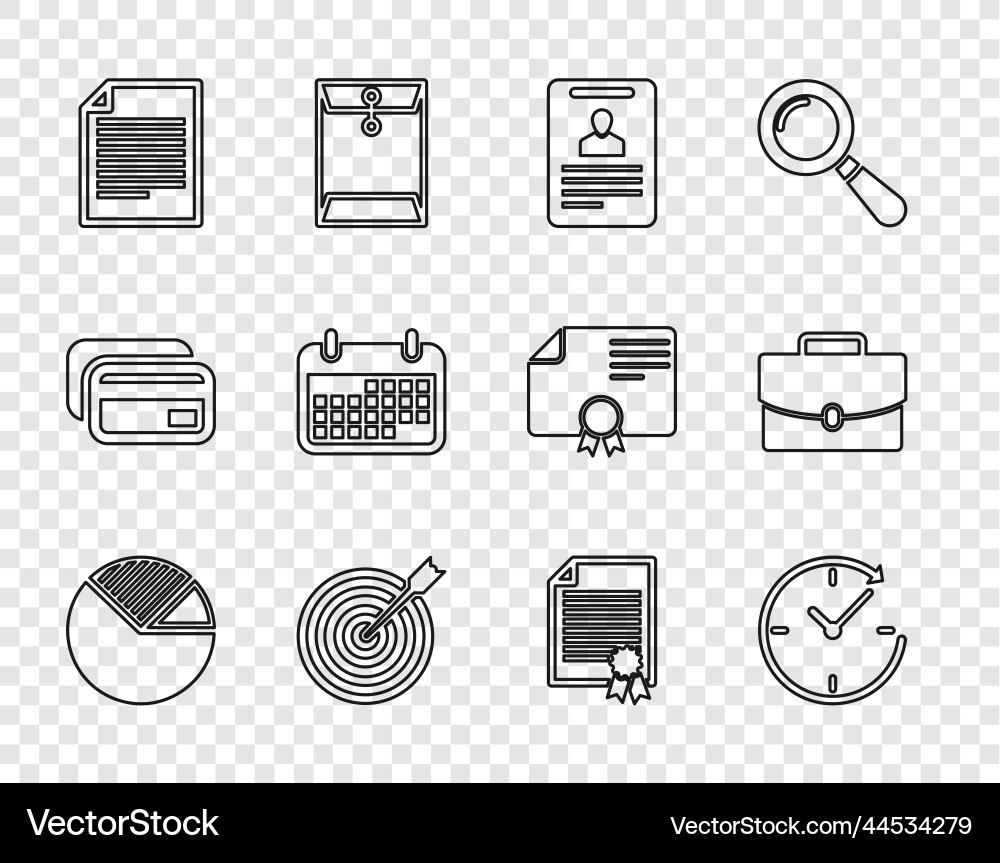 VectorStock®

VectorStock.com/44534279