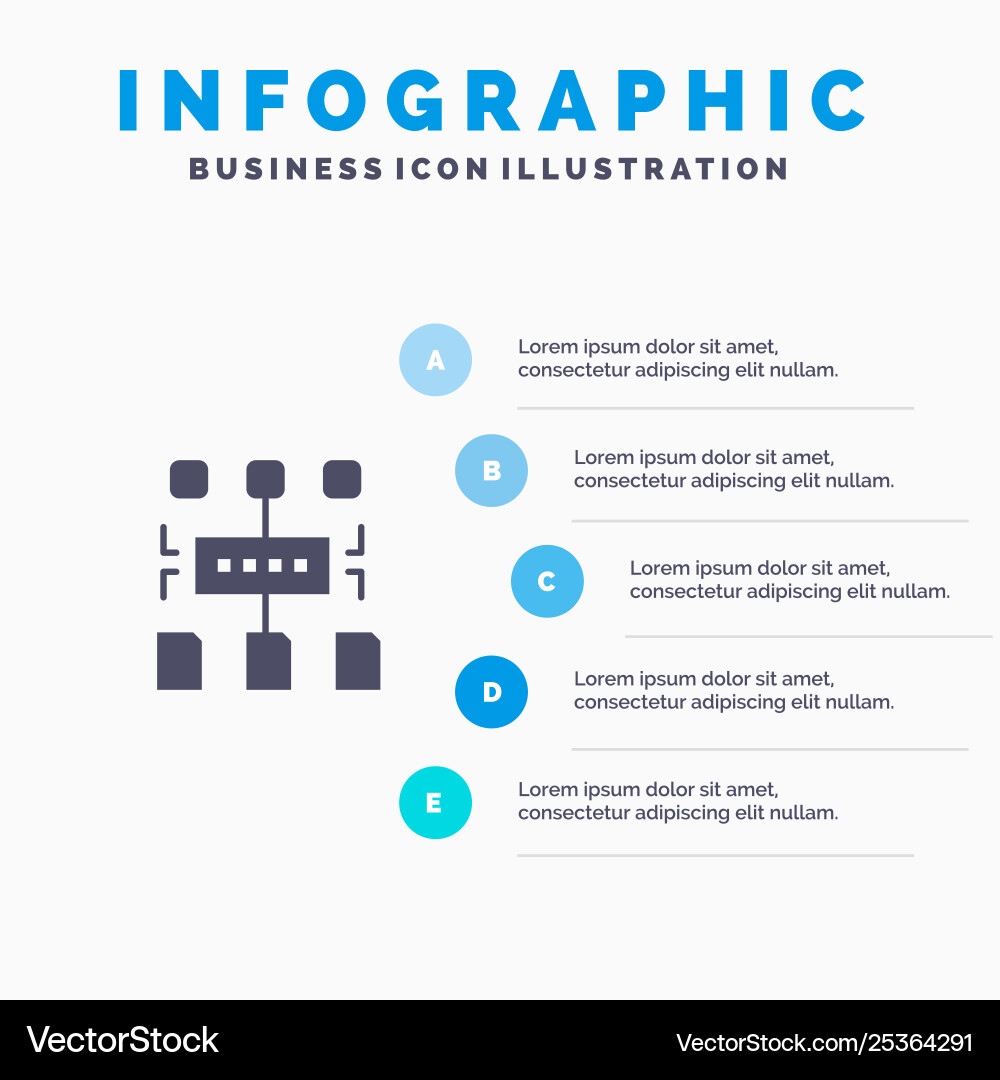 INFOGRAPHIC
BUSINESS ICON ILLUSTRATION

A
Lorem ipsum dolor sit amet, consectetur adipiscing elit nullam.

B
Lorem ipsum dolor sit amet, consectetur adipiscing elit nullam.

C
Lorem ipsum dolor sit amet, consectetur adipiscing elit nullam.

D
Lorem ipsum dolor sit amet, consectetur adipiscing elit nullam.

E
Lorem ipsum dolor sit amet, consectetur adipiscing elit nullam.

VectorStock
VectorStock.com/25364291