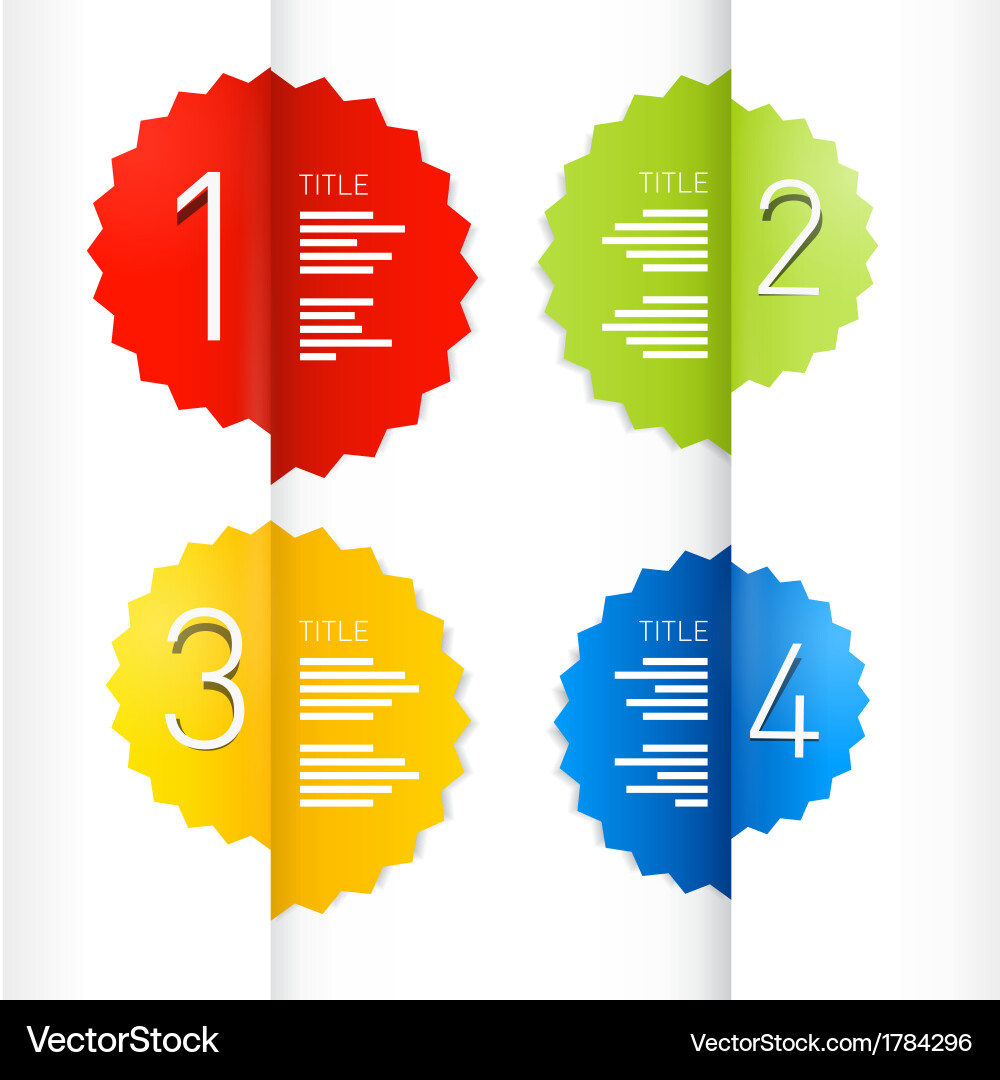 1
TITLE

TITLE
2

3
TITLE

TITLE
4

VectorStock

VectorStock.com/1784296