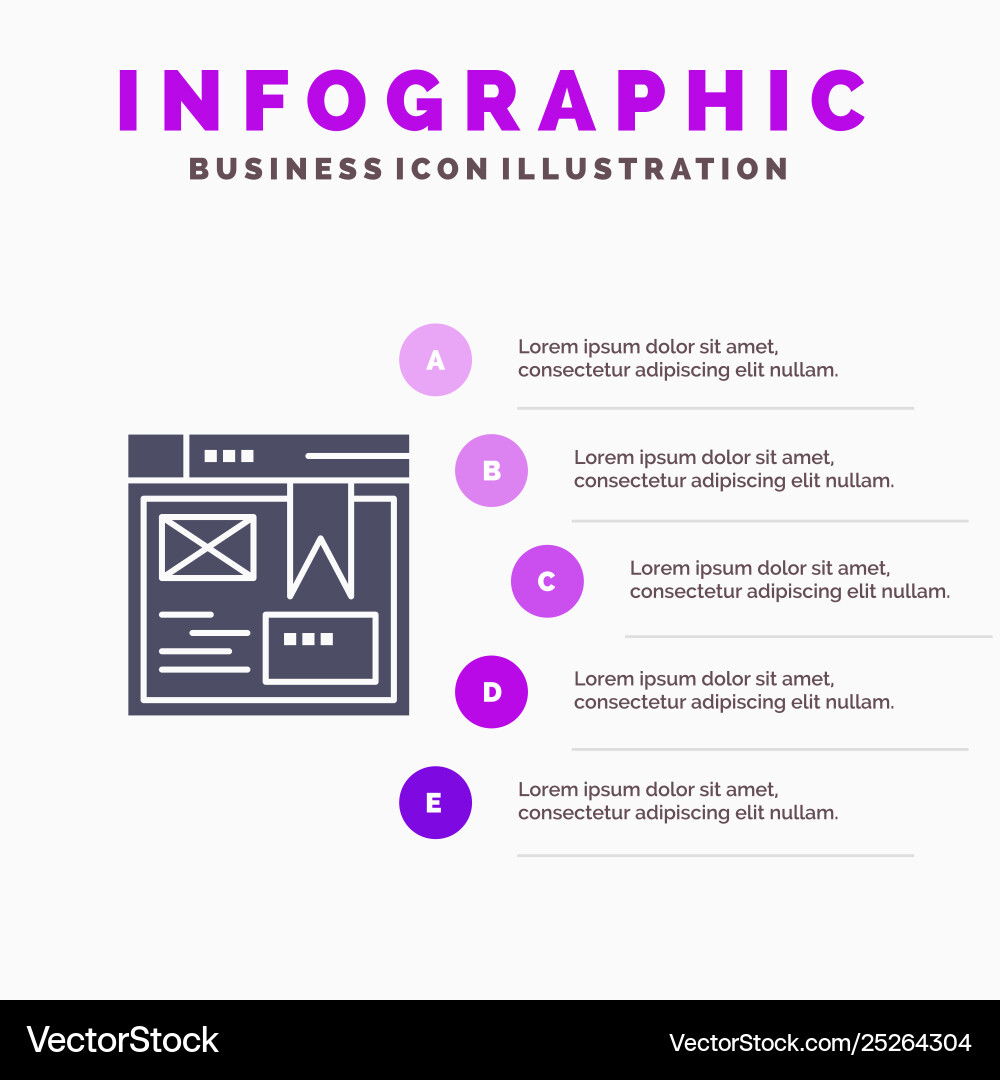 INFOGRAPHIC
BUSINESS ICON ILLUSTRATION

A
Lorem ipsum dolor sit amet, consectetur adipiscing elit nullam.

B
Lorem ipsum dolor sit amet, consectetur adipiscing elit nullam.

C
Lorem ipsum dolor sit amet, consectetur adipiscing elit nullam.

D
Lorem ipsum dolor sit amet, consectetur adipiscing elit nullam.

E
Lorem ipsum dolor sit amet, consectetur adipiscing elit nullam.

VectorStock
VectorStock.com/25264304