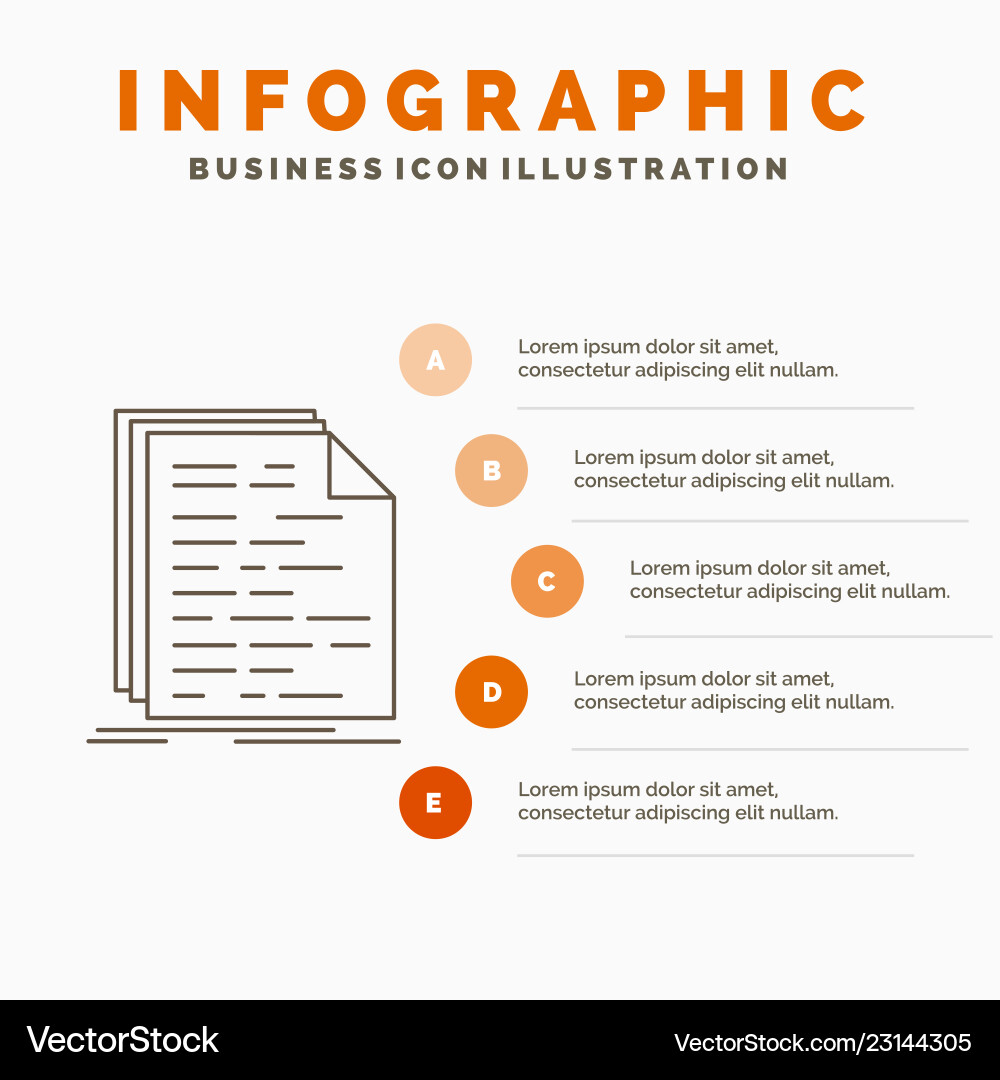 INFOGRAPHIC
BUSINESS ICON ILLUSTRATION

A
Lorem ipsum dolor sit amet, consectetur adipiscing elit nullam.

B
Lorem ipsum dolor sit amet, consectetur adipiscing elit nullam.

C
Lorem ipsum dolor sit amet, consectetur adipiscing elit nullam.

D
Lorem ipsum dolor sit amet, consectetur adipiscing elit nullam.

E
Lorem ipsum dolor sit amet, consectetur adipiscing elit nullam.

VectorStock
VectorStock.com/23144305