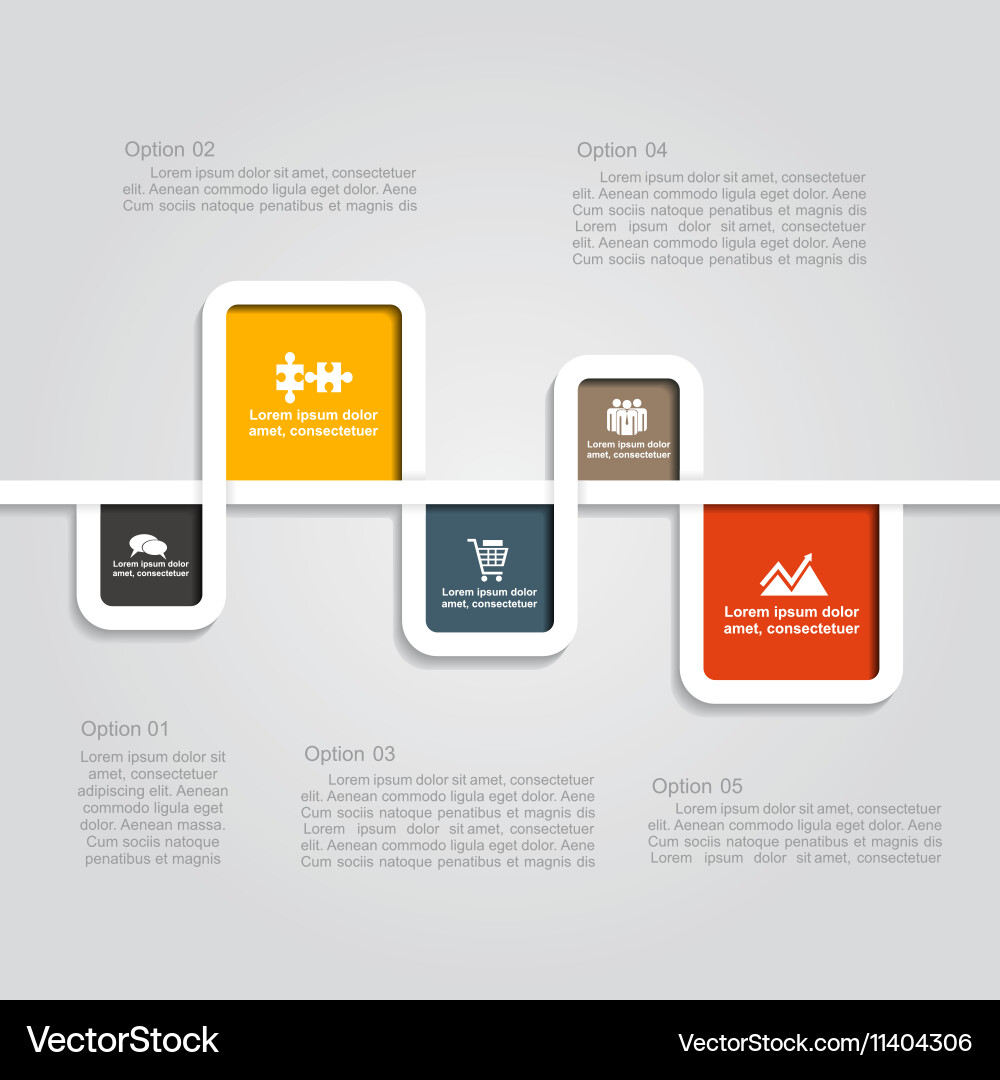 Option 02
Lorem ipsum dolor sit amet, consectetuer elit. Aenean commodo ligula eget dolor. Aene Cum sociis natoque penatibus et magnis dis

Option 04
Lorem ipsum dolor sit amet, consectetuer elit. Aenean commodo ligula eget dolor. Aene Cum sociis natoque penatibus et magnis dis Lorem ipsum dolor sit amet, consectetuer elit. Aenean commodo ligula eget dolor. Aene Cum sociis natoque penatibus et magnis dis

Lorem ipsum dolor amet, consectetuer

Lorem ipsum dolor amet, consectetuer

Lorem ipsum dolor amet, consectetuer

Lorem ipsum dolor amet, consectetuer

Lorem ipsum dolor amet, consectetuer

Option 01
Lorem ipsum dolor sit amet, consectetuer adipiscing elit. Aenean commodo ligula eget dolor. Aenean massa. Cum sociis natoque penatibus et magnis

Option 03
Lorem ipsum dolor sit amet, consectetuer elit. Aenean commodo ligula eget dolor. Aene Cum sociis natoque penatibus et magnis dis Lorem ipsum dolor sit amet, consectetuer elit. Aenean commodo ligula eget dolor. Aene Cum sociis natoque penatibus et magnis dis

Option 05
Lorem ipsum dolor sit amet, consectetuer elit. Aenean commodo ligula eget dolor. Aene Cum sociis natoque penatibus et magnis dis Lorem ipsum dolor sit amet, consectetuer

VectorStock
VectorStock.com/11404306