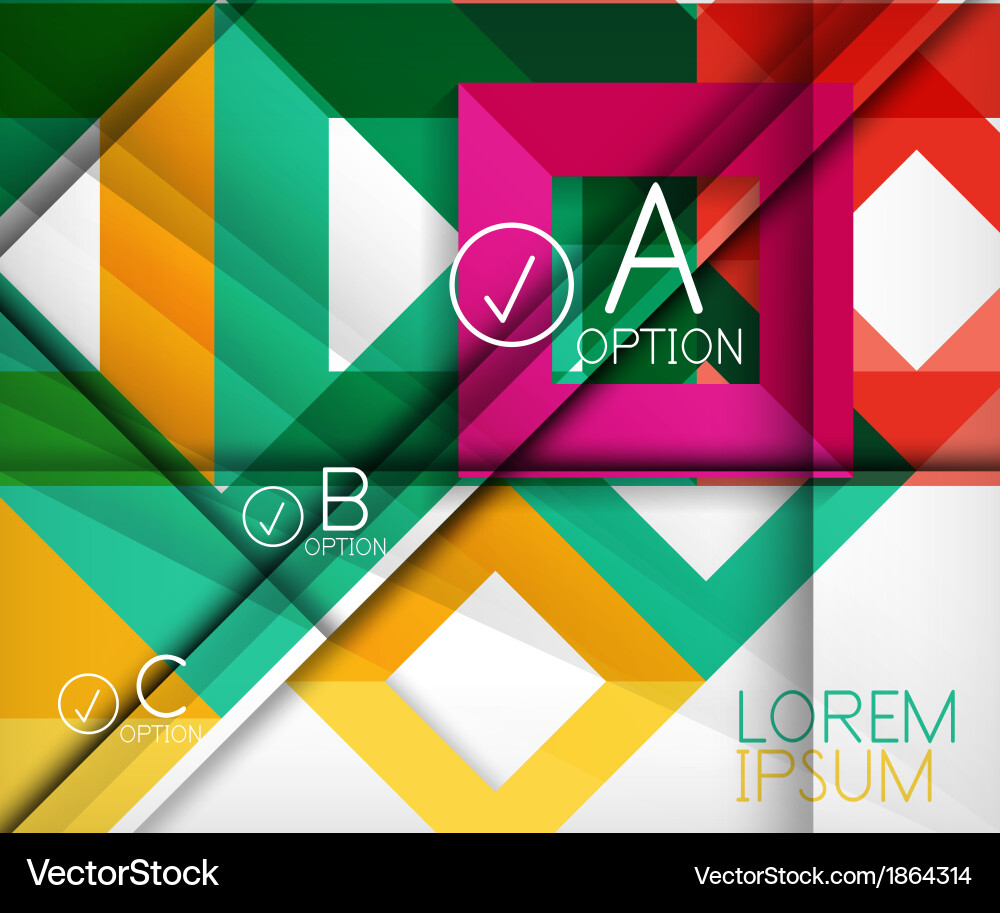 A
OPTION

B
OPTION

C
OPTION

LOREM
IPSUM

VectorStock

VectorStock.com/1864314