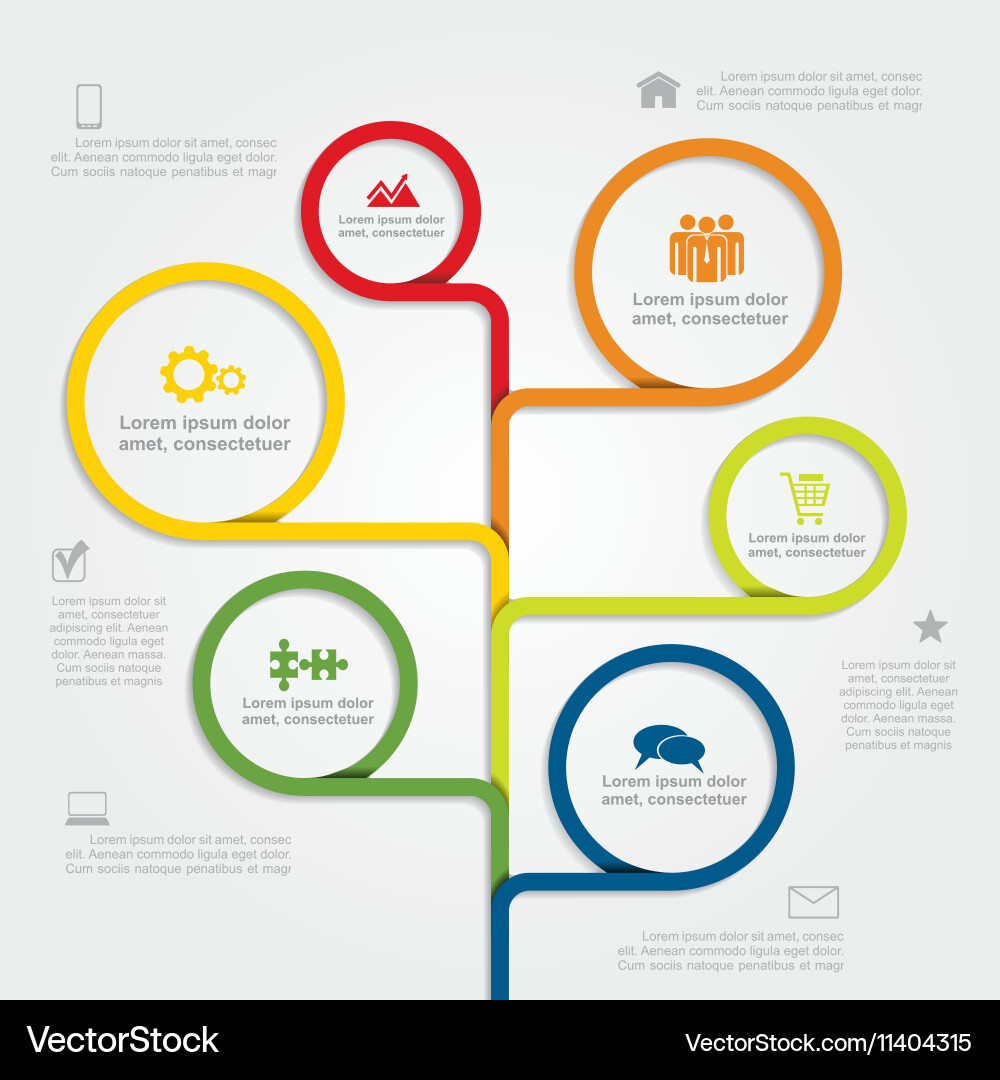 Lorem ipsum dolor sit amet, consec elit. Aenean commodo ligula eget dolor. Cum sociis natoque penatibus et magr

Lorem ipsum dolor sit amet, consec elit. Aenean commodo ligula eget dolor. Cum sociis natoque penatibus et magr

Lorem ipsum dolor amet, consectetuer

Lorem ipsum dolor amet, consectetuer

Lorem ipsum dolor amet, consectetuer

Lorem ipsum dolor amet, consectetuer

Lorem ipsum dolor sit amet, consectetuer adipiscing elit. Aenean commodo ligula eget dolor. Aenean massa. Cum sociis natoque penatibus et magnis

Lorem ipsum dolor amet, consectetuer

Lorem ipsum dolor sit amet, consectetuer adipiscing elit. Aenean commodo ligula eget dolor. Aenean massa. Cum sociis natoque penatibus et magnis

Lorem ipsum dolor amet, consectetuer

Lorem ipsum dolor sit amet, consec elit. Aenean commodo ligula eget dolor. Cum sociis natoque penatibus et magr

Lorem ipsum dolor sit amet, consec elit. Aenean commodo ligula eget dolor. Cum sociis natoque penatibus et magr

VectorStock

VectorStock.com/11404315