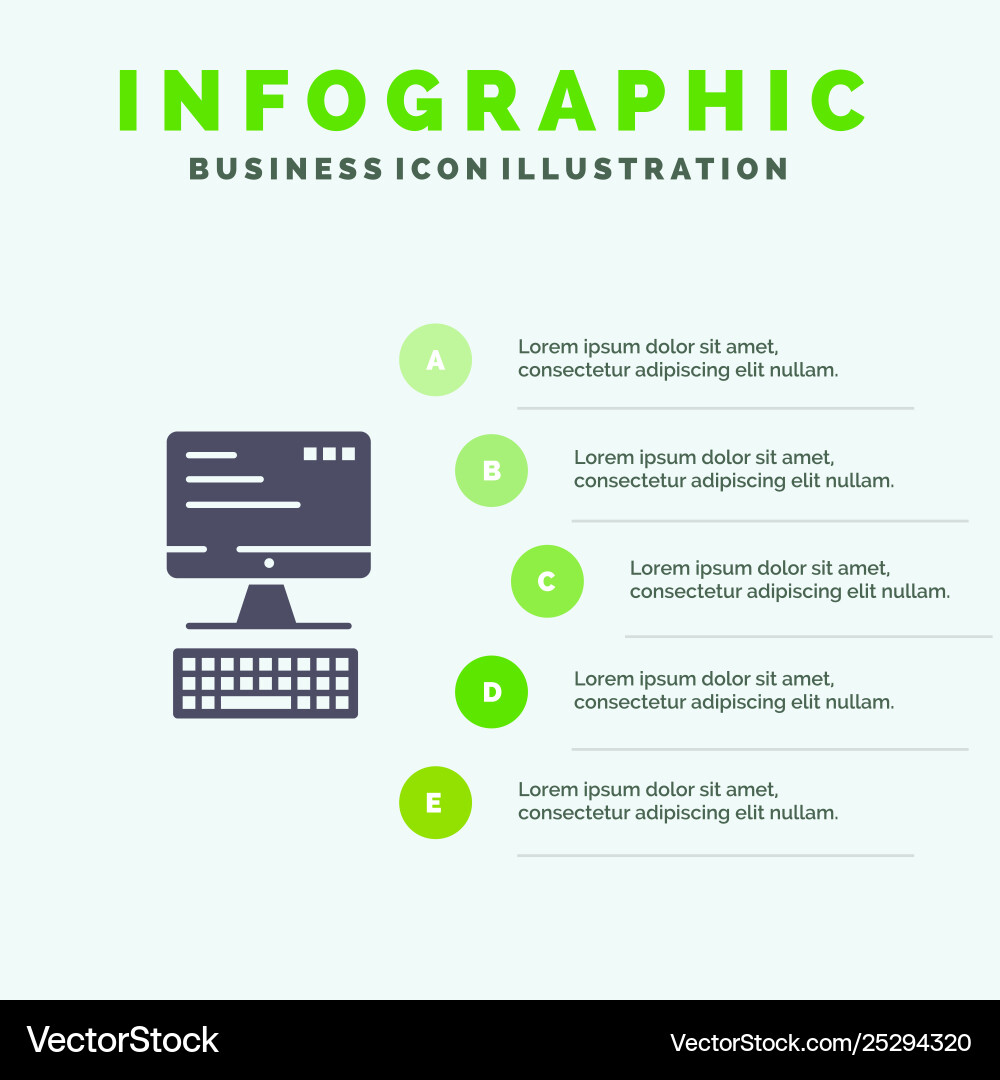 INFOGRAPHIC

BUSINESS ICON ILLUSTRATION

A

Lorem ipsum dolor sit amet, consectetur adipiscing elit nullam.

B

Lorem ipsum dolor sit amet, consectetur adipiscing elit nullam.

C

Lorem ipsum dolor sit amet, consectetur adipiscing elit nullam.

D

Lorem ipsum dolor sit amet, consectetur adipiscing elit nullam.

E

Lorem ipsum dolor sit amet, consectetur adipiscing elit nullam.

VectorStock

VectorStock.com/25294320