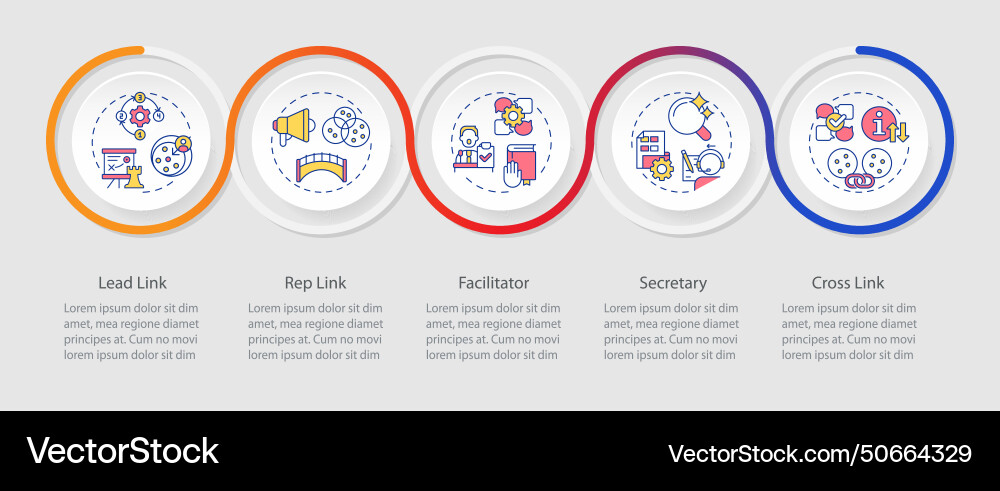 Lead Link

Lorem ipsum dolor sit dim amet, mea regione diamet principes at. Cum no movi lorem ipsum dolor sit dim

Rep Link

Lorem ipsum dolor sit dim amet, mea regione diamet principes at. Cum no movi lorem ipsum dolor sit dim

Facilitator

Lorem ipsum dolor sit dim amet, mea regione diamet principes at. Cum no movi lorem ipsum dolor sit dim

Secretary

Lorem ipsum dolor sit dim amet, mea regione diamet principes at. Cum no movi lorem ipsum dolor sit dim

Cross Link

Lorem ipsum dolor sit dim amet, mea regione diamet principes at. Cum no movi lorem ipsum dolor sit dim

VectorStock

VectorStock.com/50664329