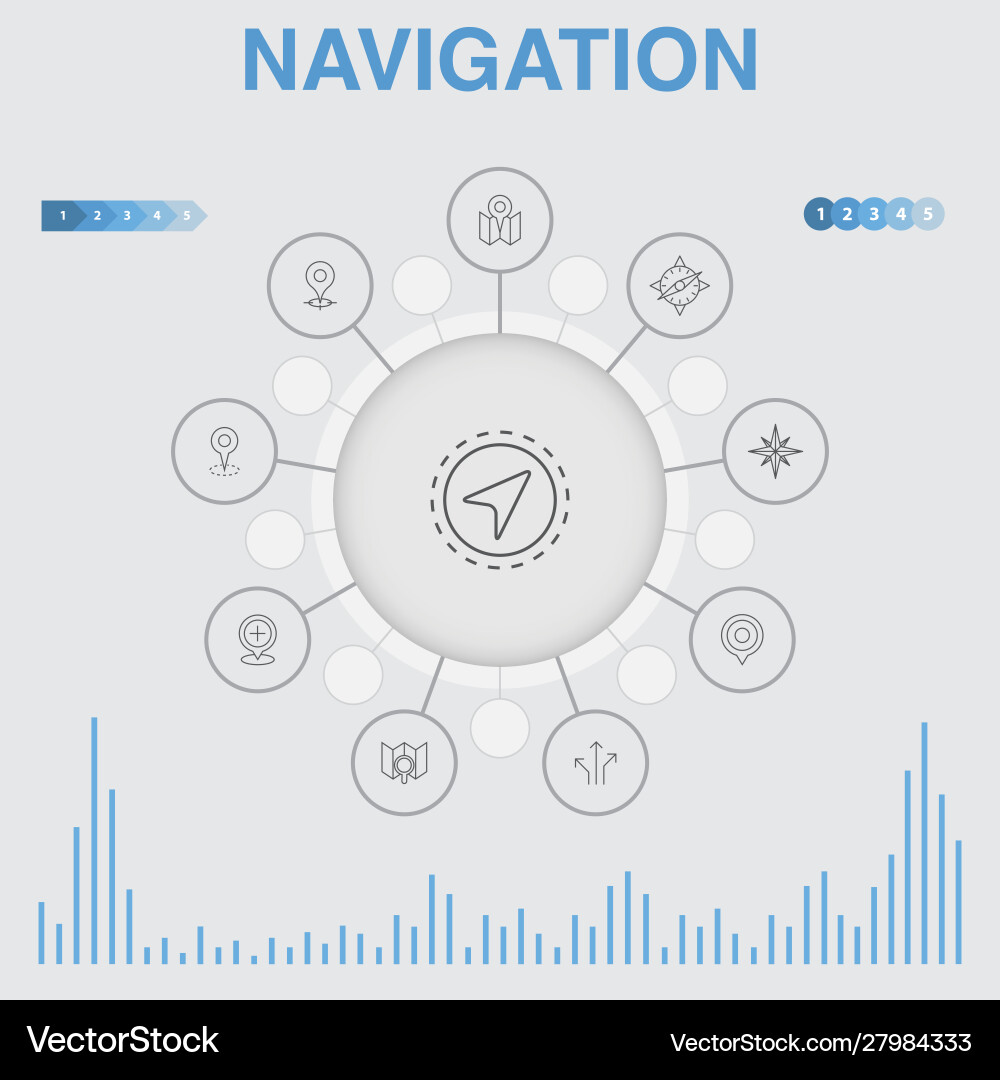 NAVIGATION

1 2 3 4 5

1 2 3 4 5

VectorStock

VectorStock.com/27984333