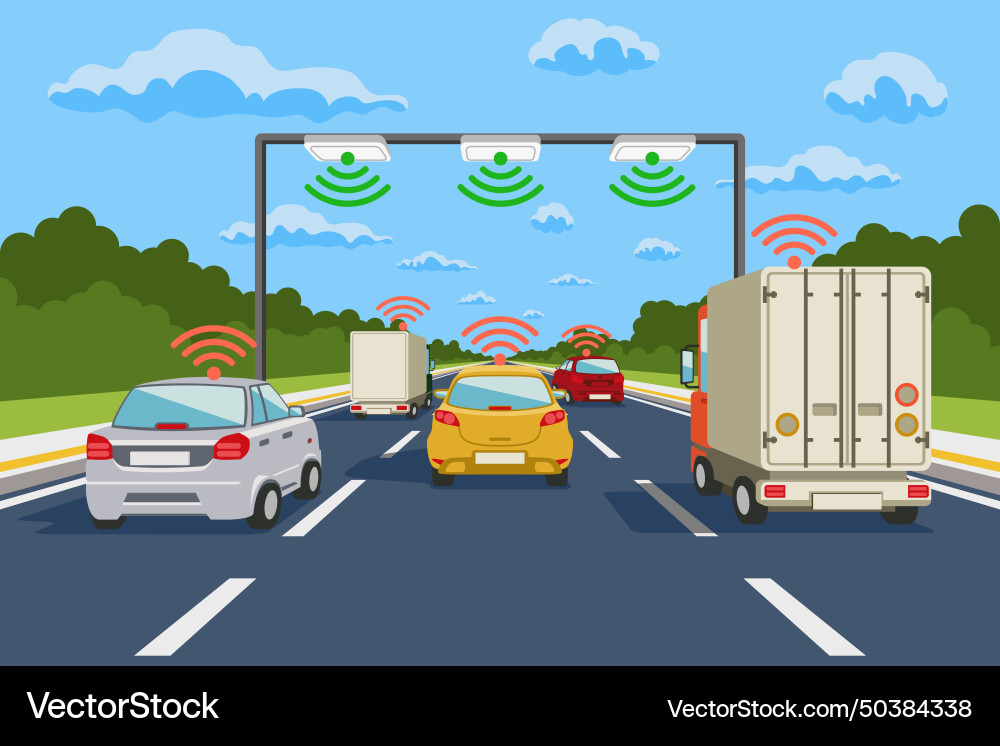 VectorStock

VectorStock.com/50384338