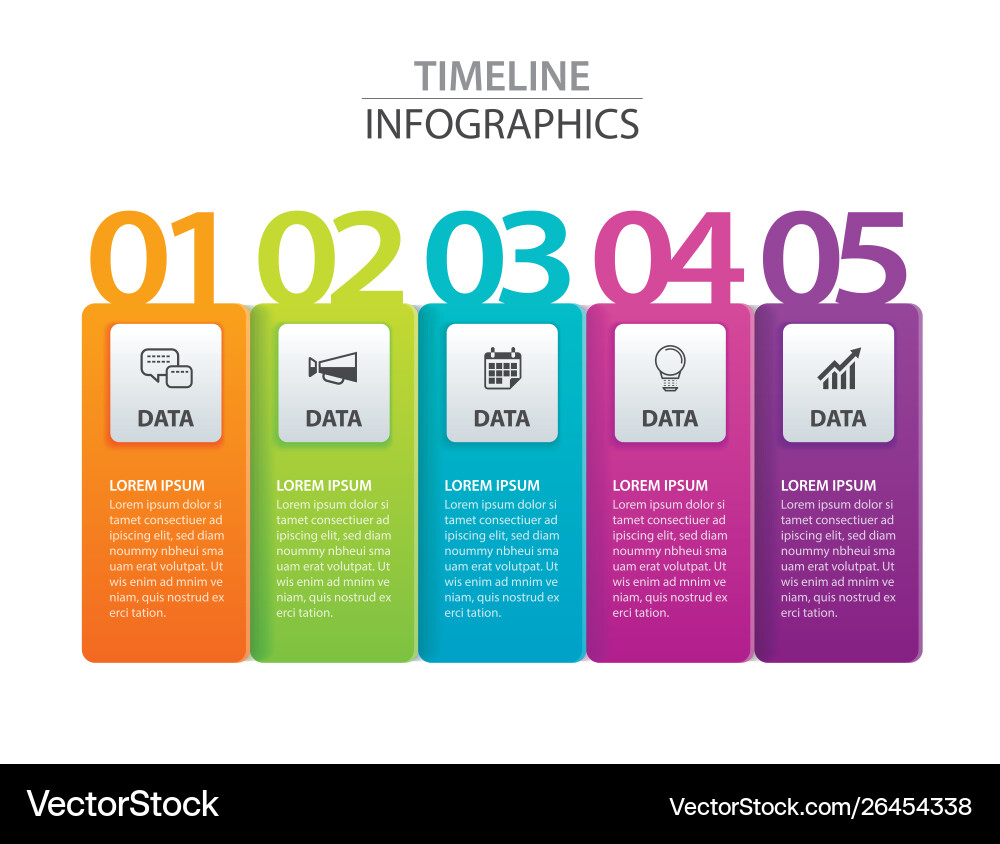 TIMELINE
INFOGRAPHICS

01

DATA

LOREM IPSUM
Lorem ipsum dolor si tamet consectiuer ad ipiscing elit, sed diam noummy nbheui sma uam erat volutpat. Ut wis enim ad mnim ve niam, quis nostrud ex erci tation.

02

DATA

LOREM IPSUM
Lorem ipsum dolor si tamet consectiuer ad ipiscing elit, sed diam noummy nbheui sma uam erat volutpat. Ut wis enim ad mnim ve niam, quis nostrud ex erci tation.

03

DATA

LOREM IPSUM
Lorem ipsum dolor si tamet consectiuer ad ipiscing elit, sed diam noummy nbheui sma uam erat volutpat. Ut wis enim ad mnim ve niam, quis nostrud ex erci tation.

04

DATA

LOREM IPSUM
Lorem ipsum dolor si tamet consectiuer ad ipiscing elit, sed diam noummy nbheui sma uam erat volutpat. Ut wis enim ad mnim ve niam, quis nostrud ex erci tation.

05

DATA

LOREM IPSUM
Lorem ipsum dolor si tamet consectiuer ad ipiscing elit, sed diam noummy nbheui sma uam erat volutpat. Ut wis enim ad mnim ve niam, quis nostrud ex erci tation.

VectorStock

VectorStock.com/26454338