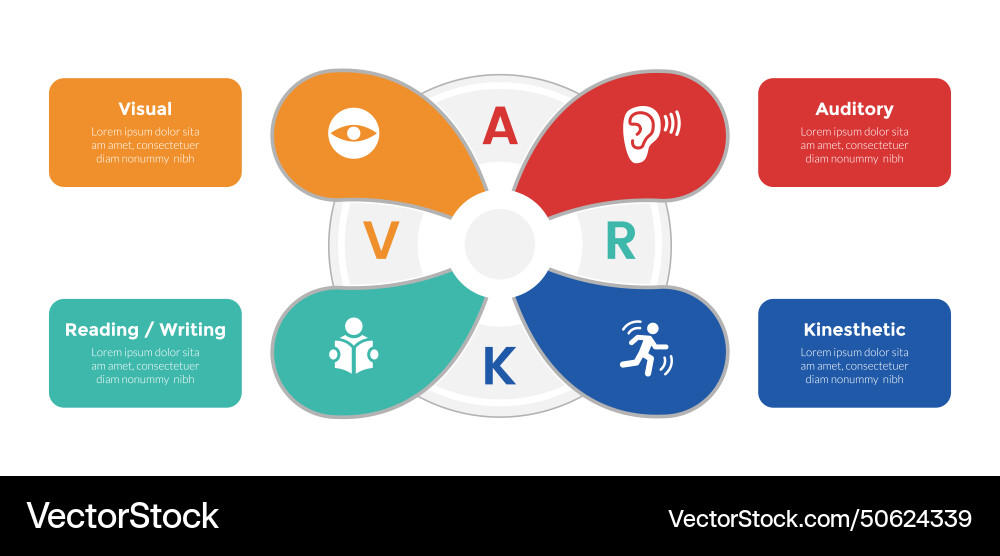 Visual
Lorem ipsum dolor sita am amet, consectetuer diam nonummy nibh

A

Auditory
Lorem ipsum dolor sita am amet, consectetuer diam nonummy nibh

V

R

Reading / Writing
Lorem ipsum dolor sita am amet, consectetuer diam nonummy nibh

K

Kinesthetic
Lorem ipsum dolor sita am amet, consectetuer diam nonummy nibh

VectorStock

VectorStock.com/50624339