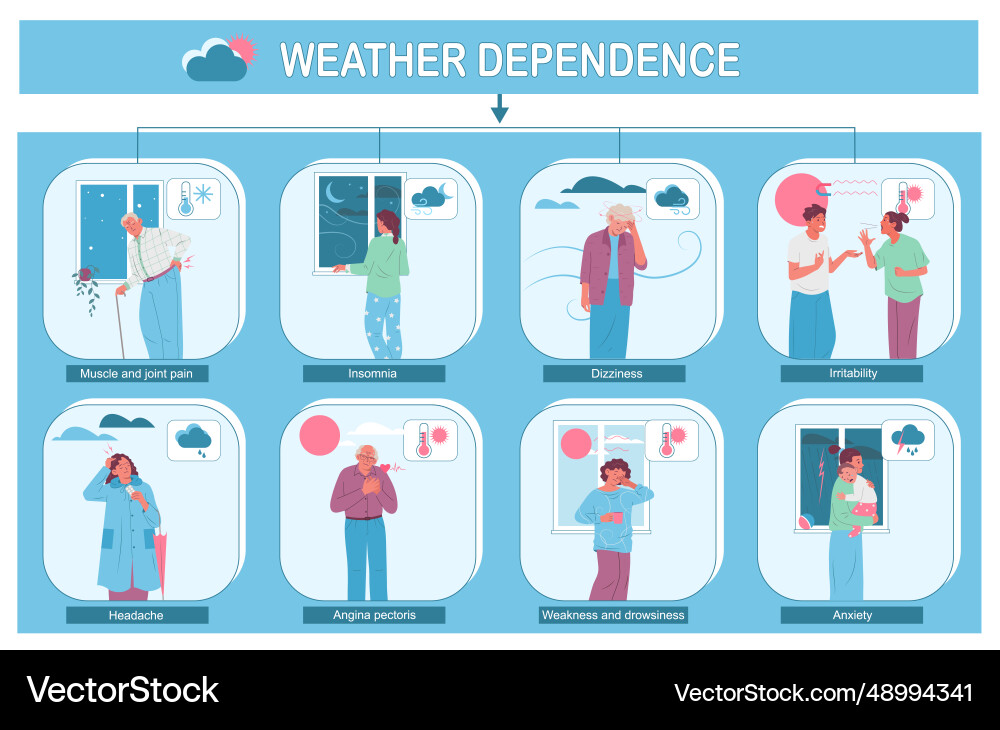 WEATHER DEPENDENCE

Muscle and joint pain

Insomnia

Dizziness

Irritability

Headache

Angina pectoris

Weakness and drowsiness

Anxiety

VectorStock®

VectorStock.com/48994341