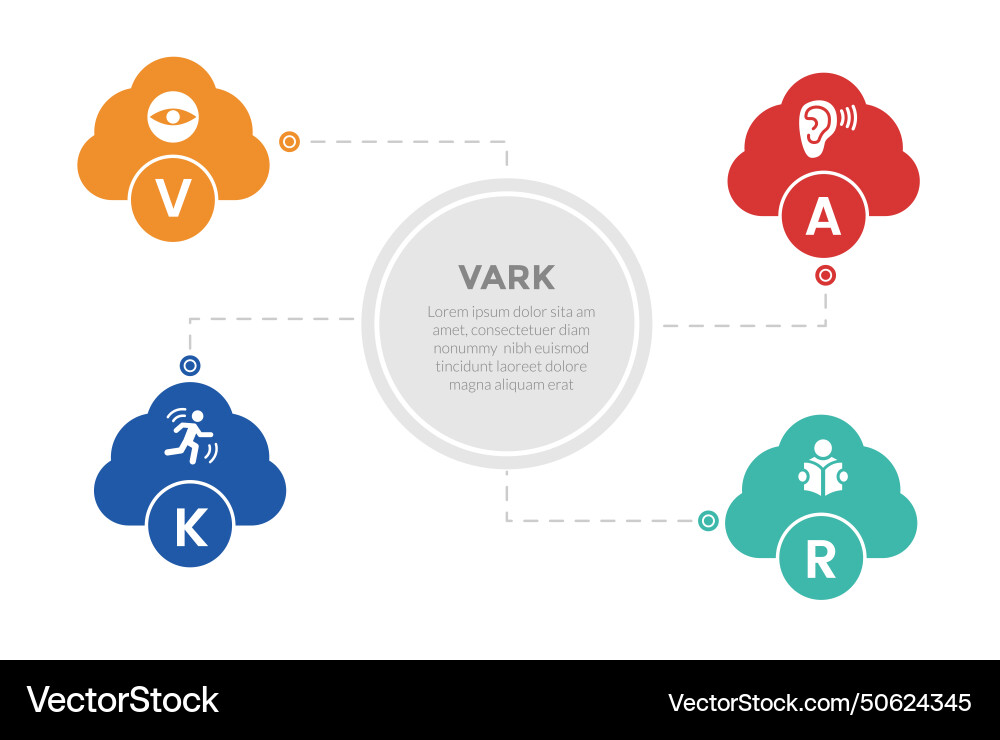 V

A

VARK

Lorem ipsum dolor sita am amet, consectetuer diam nonummy nibh euismod tincidunt laoreet dolore magna aliquam erat

K

R

VectorStock

VectorStock.com/50624345