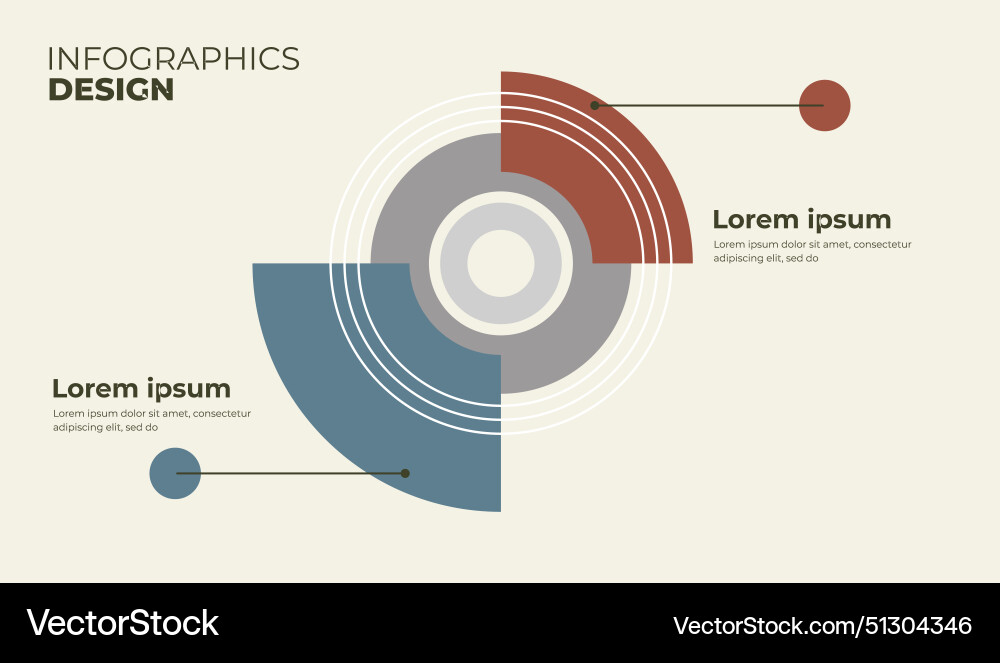 INFOGRAPHICS
DESIGN

Lorem ipsum
Lorem ipsum dolor sit amet, consectetur adipiscing elit, sed do

Lorem ipsum
Lorem ipsum dolor sit amet, consectetur adipiscing elit, sed do

VectorStock

VectorStock.com/51304346