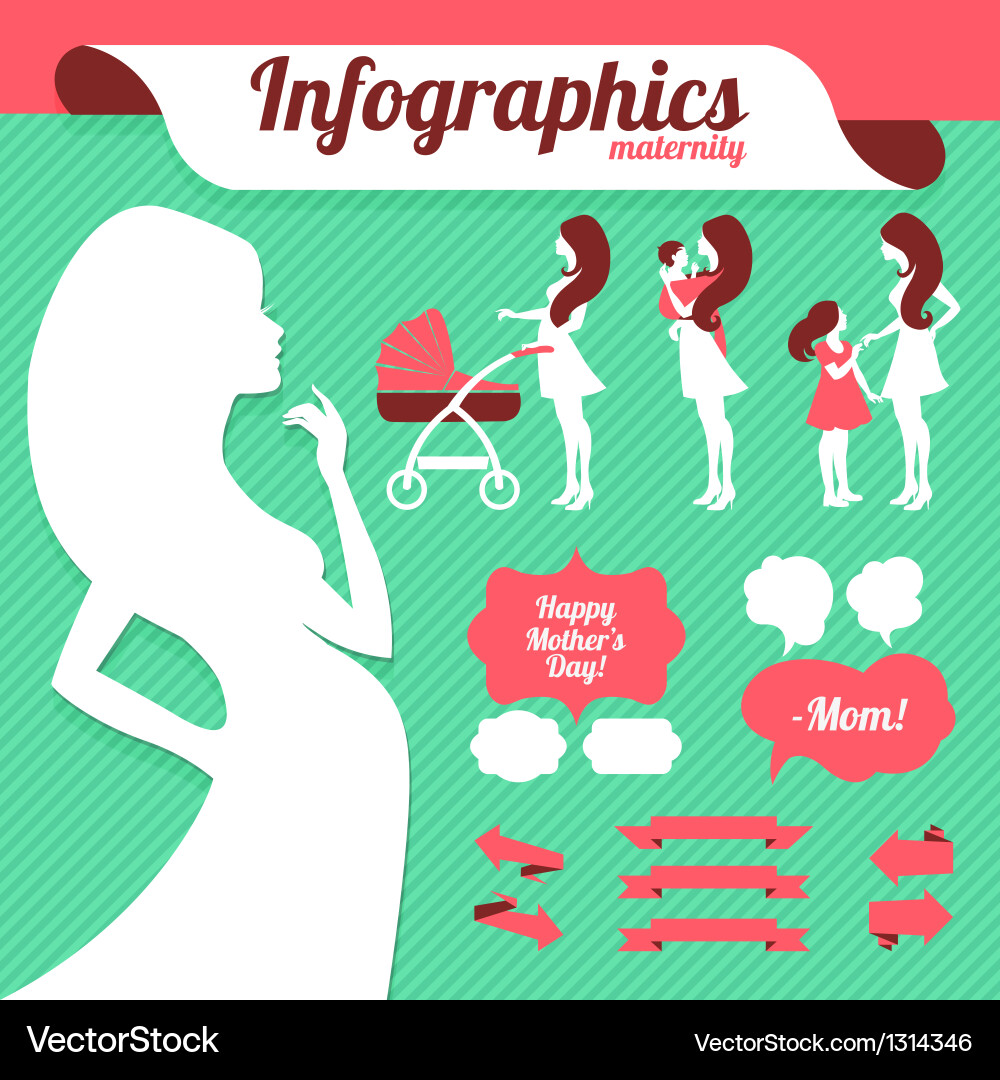 Infographics
maternity

Happy Mother's Day!

-Mom!

VectorStock

VectorStock.com/1314346