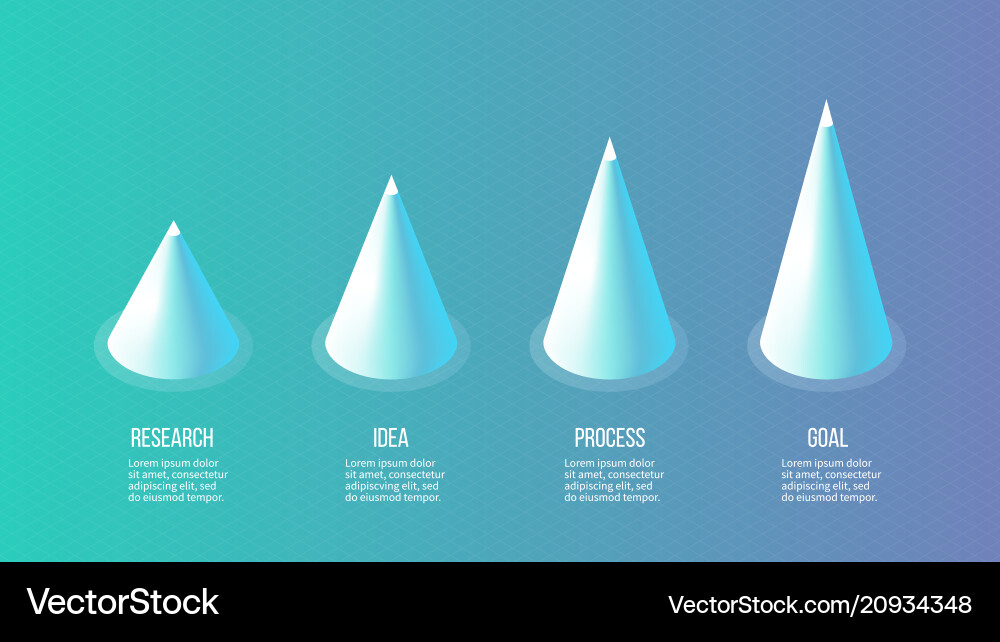 RESEARCH

Lorem ipsum dolor sit amet, consectetur adipiscing elit, sed do eiusmod tempor.

IDEA

Lorem ipsum dolor sit amet, consectetur adipiscving elit, sed do eiusmod tempor.

PROCESS

Lorem ipsum dolor sit amet, consectetur adipiscing elit, sed do eiusmod tempor.

GOAL

Lorem ipsum dolor sit amet, consectetur adipiscing elit, sed do eiusmod tempor.

VectorStock

VectorStock.com/20934348