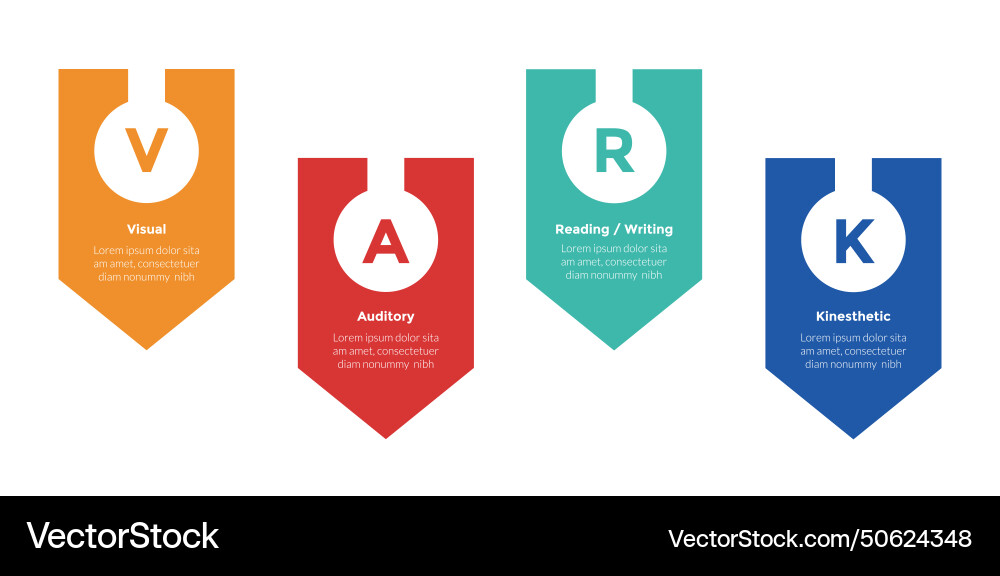 V

Visual

Lorem ipsum dolor sita am amet, consectetuer diam nonummy nibh

A

Auditory

Lorem ipsum dolor sita am amet, consectetuer diam nonummy nibh

R

Reading / Writing

Lorem ipsum dolor sita am amet, consectetuer diam nonummy nibh

K

Kinesthetic

Lorem ipsum dolor sita am amet, consectetuer diam nonummy nibh

VectorStock

VectorStock.com/50624348