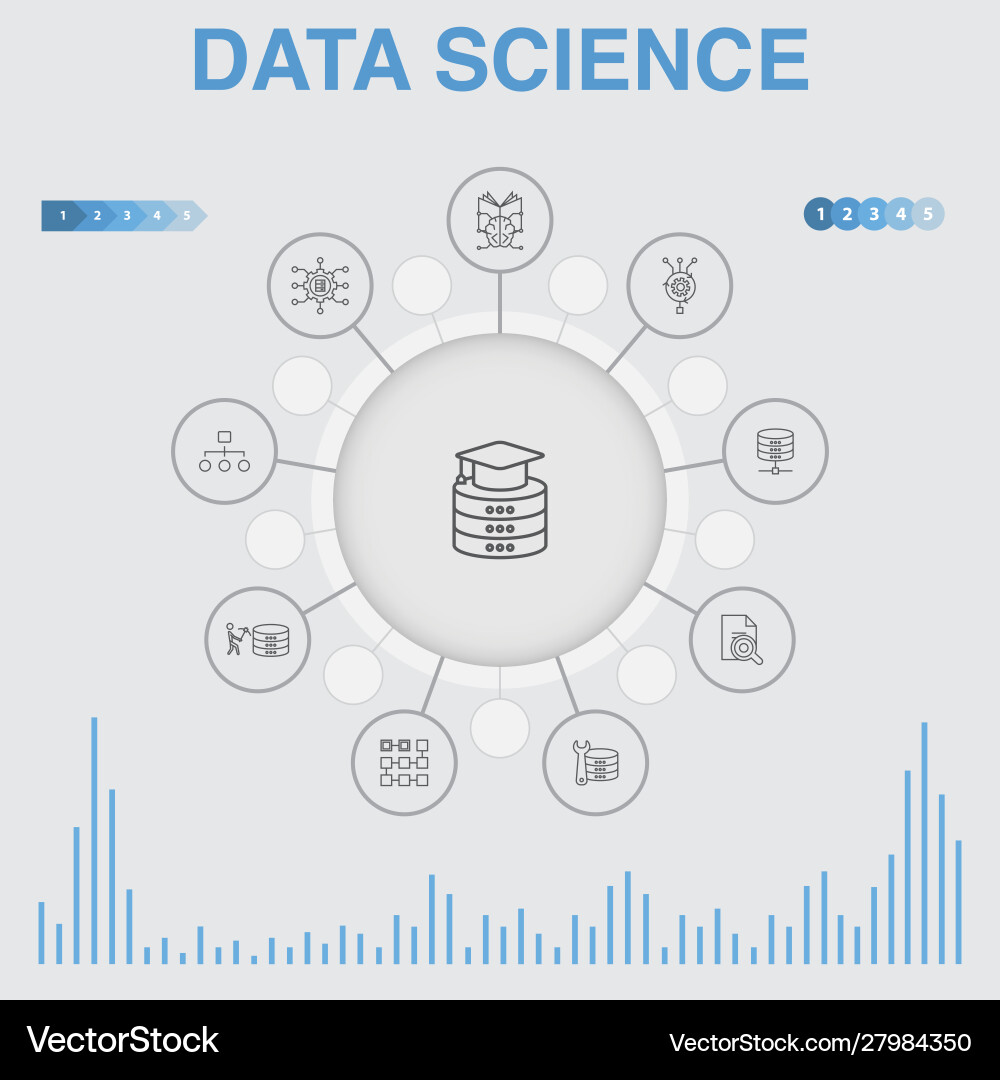 DATA SCIENCE

1 2 3 4 5

1 2 3 4 5

VectorStock

VectorStock.com/27984350