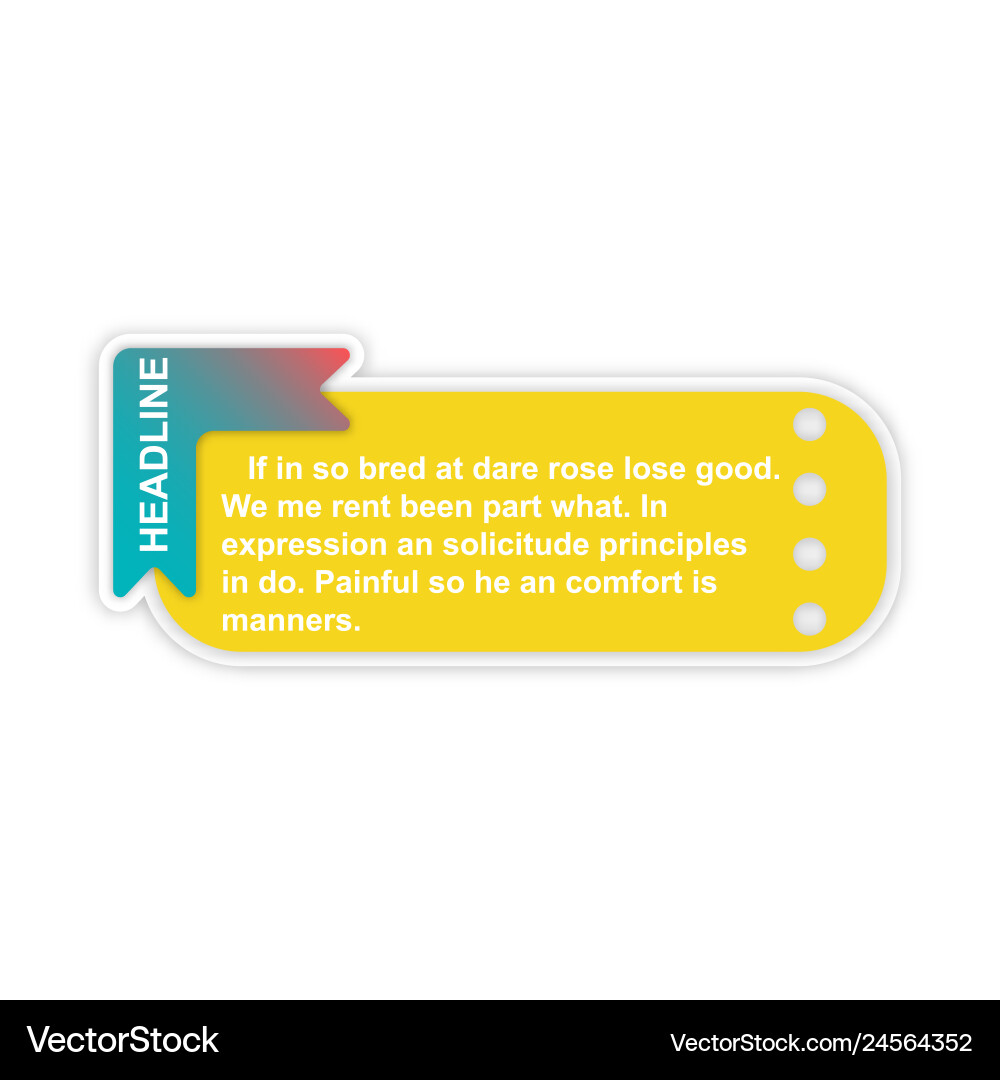 HEADLINE

If in so bred at dare rose lose good. We me rent been part what. In expression an solicitude principles in do. Painful so he an comfort is manners.

VectorStock®

VectorStock.com/24564352