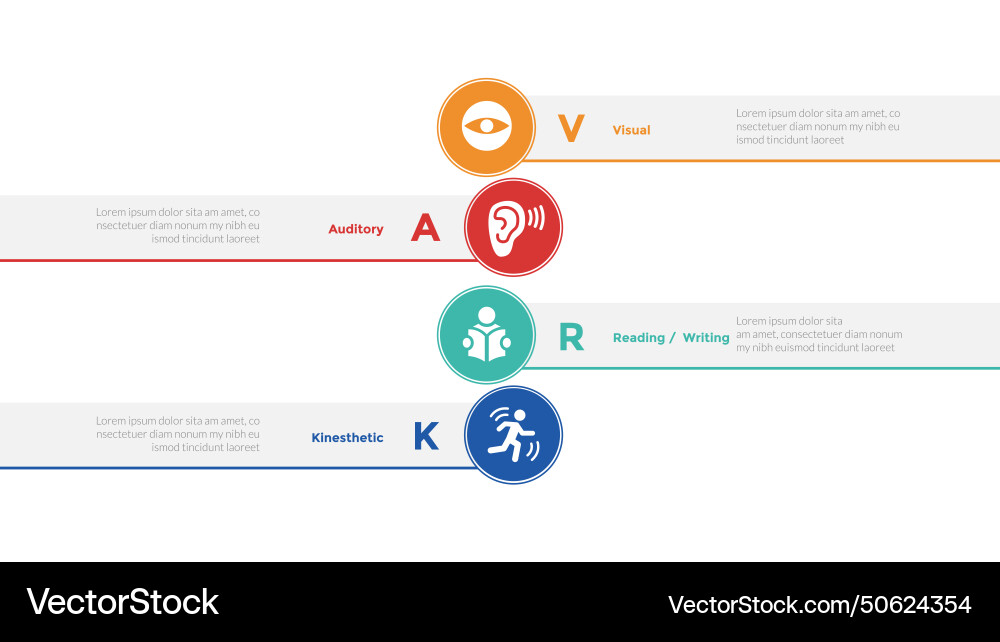 V Visual

Lorem ipsum dolor sita am amet, co nsectetuer diam nonum my nibh eu ismod tincidunt laoreet

Lorem ipsum dolor sita am amet, co nsectetuer diam nonum my nibh eu ismod tincidunt laoreet

Auditory A

R Reading / Writing

Lorem ipsum dolor sita am amet, consectetuer diam nonum my nibh euismod tincidunt laoreet

Lorem ipsum dolor sita am amet, co nsectetuer diam nonum my nibh eu ismod tincidunt laoreet

Kinesthetic K

VectorStock

VectorStock.com/50624354