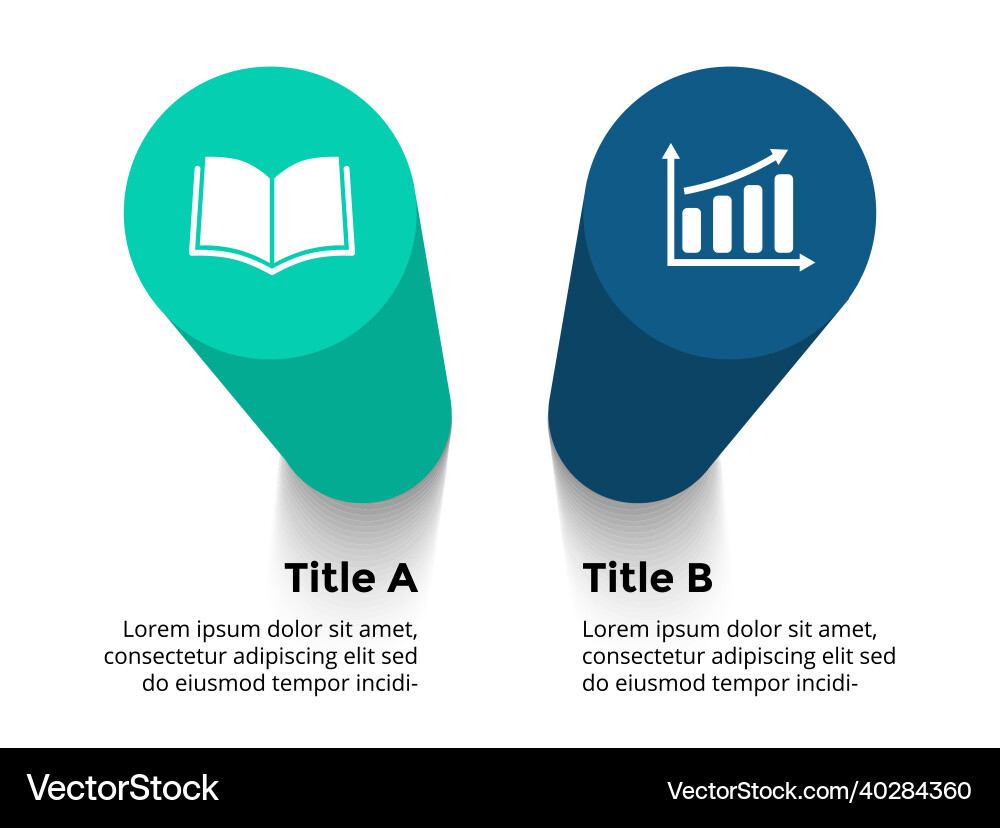 Title A

Lorem ipsum dolor sit amet, consectetur adipiscing elit sed do eiusmod tempor incidi-

Title B

Lorem ipsum dolor sit amet, consectetur adipiscing elit sed do eiusmod tempor incidi-

VectorStock

VectorStock.com/40284360